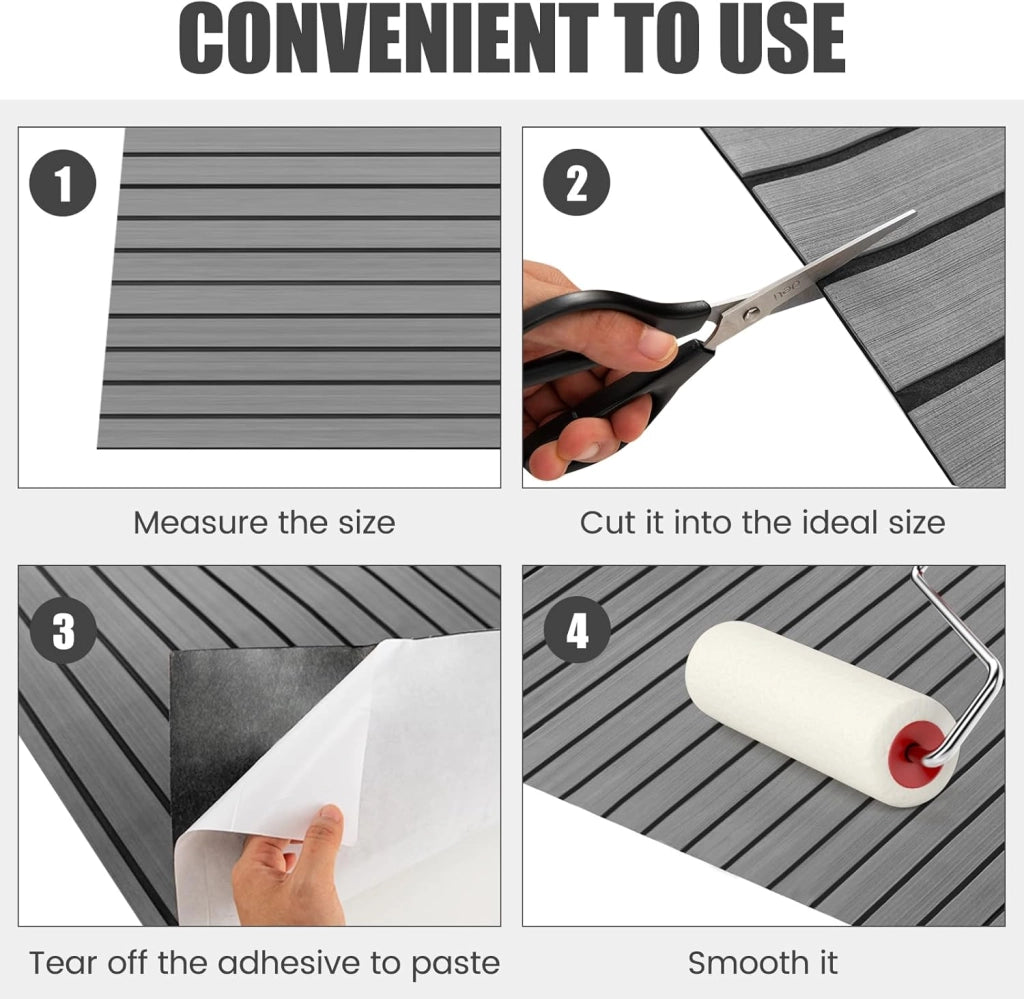 CONVENIENT TO USE

1

Measure the size

2

Cut it into the ideal size

3

Tear off the adhesive to paste

4

Smooth it