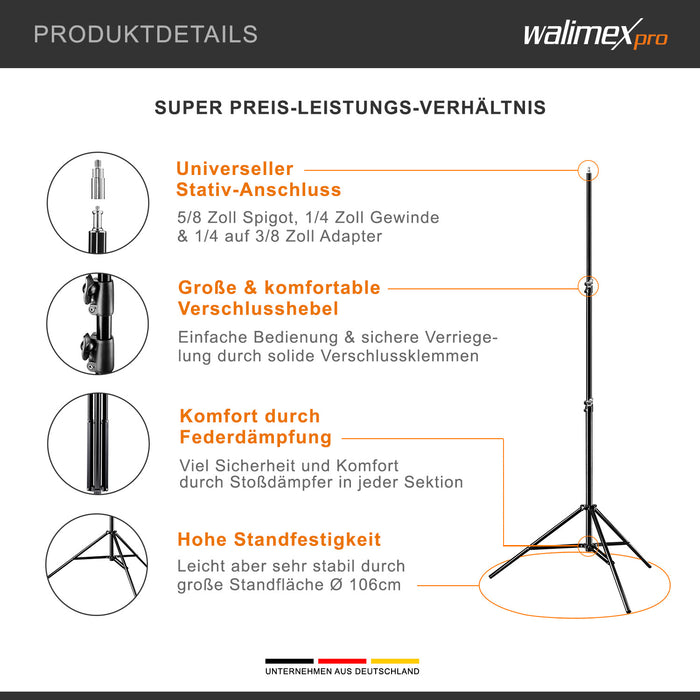 PRODUKTDETAILS

walimex pro

SUPER PREIS-LEISTUNGS-VERHÄLTNIS

Universeller Stativ-Anschluss

5/8 Zoll Spigot, 1/4 Zoll Gewinde & 1/4 auf 3/8 Zoll Adapter

Große & komfortable Verschlusshebel

Einfache Bedienung & sichere Verriegelung durch solide Verschlussklemmen

Komfort durch Federdämpfung

Viel Sicherheit und Komfort durch Stoßdämpfer in jeder Sektion

Hohe Standfestigkeit

Leicht aber sehr stabil durch große Standfläche Ø 106cm

UNTERNEHMEN AUS DEUTSCHLAND