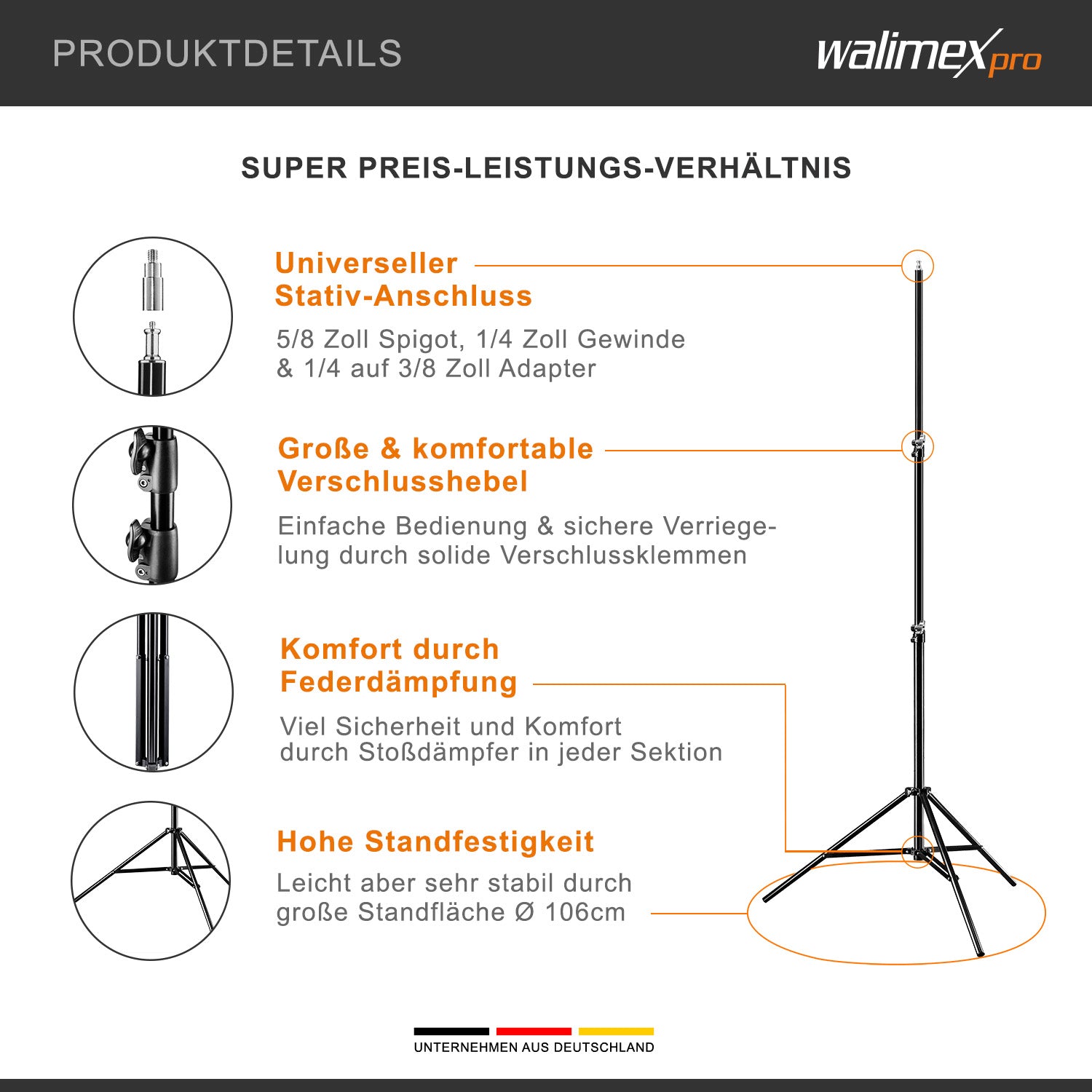 PRODUKTDETAILS

walimex pro

SUPER PREIS-LEISTUNGS-VERHÄLTNIS

Universeller Stativ-Anschluss

5/8 Zoll Spigot, 1/4 Zoll Gewinde & 1/4 auf 3/8 Zoll Adapter

Große & komfortable Verschlusshebel

Einfache Bedienung & sichere Verriegelung durch solide Verschlussklemmen

Komfort durch Federdämpfung

Viel Sicherheit und Komfort durch Stoßdämpfer in jeder Sektion

Hohe Standfestigkeit

Leicht aber sehr stabil durch große Standfläche Ø 106cm

UNTERNEHMEN AUS DEUTSCHLAND