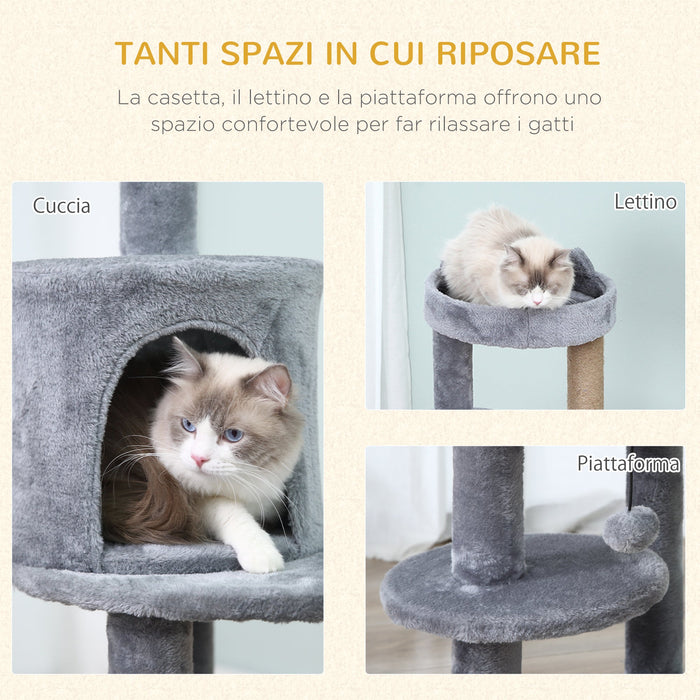 TANTI SPAZI IN CUI RIPOSARE

La casetta, il lettino e la piattaforma offrono uno spazio confortevole per far rilassare i gatti

Cuccia

Lettino

Piattaforma