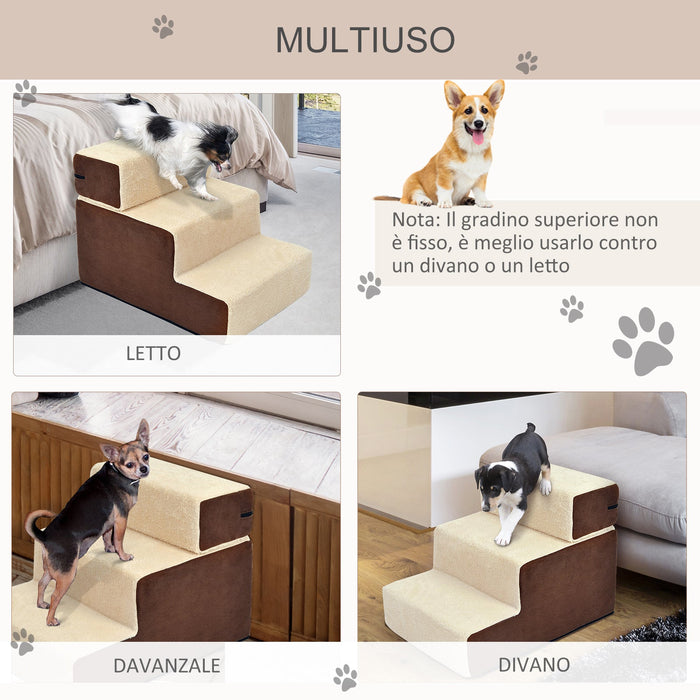 MULTIUSO

LETTO

Nota: Il gradino superiore non è fisso, è meglio usarlo contro un divano o un letto

DAVANZALE

DIVANO