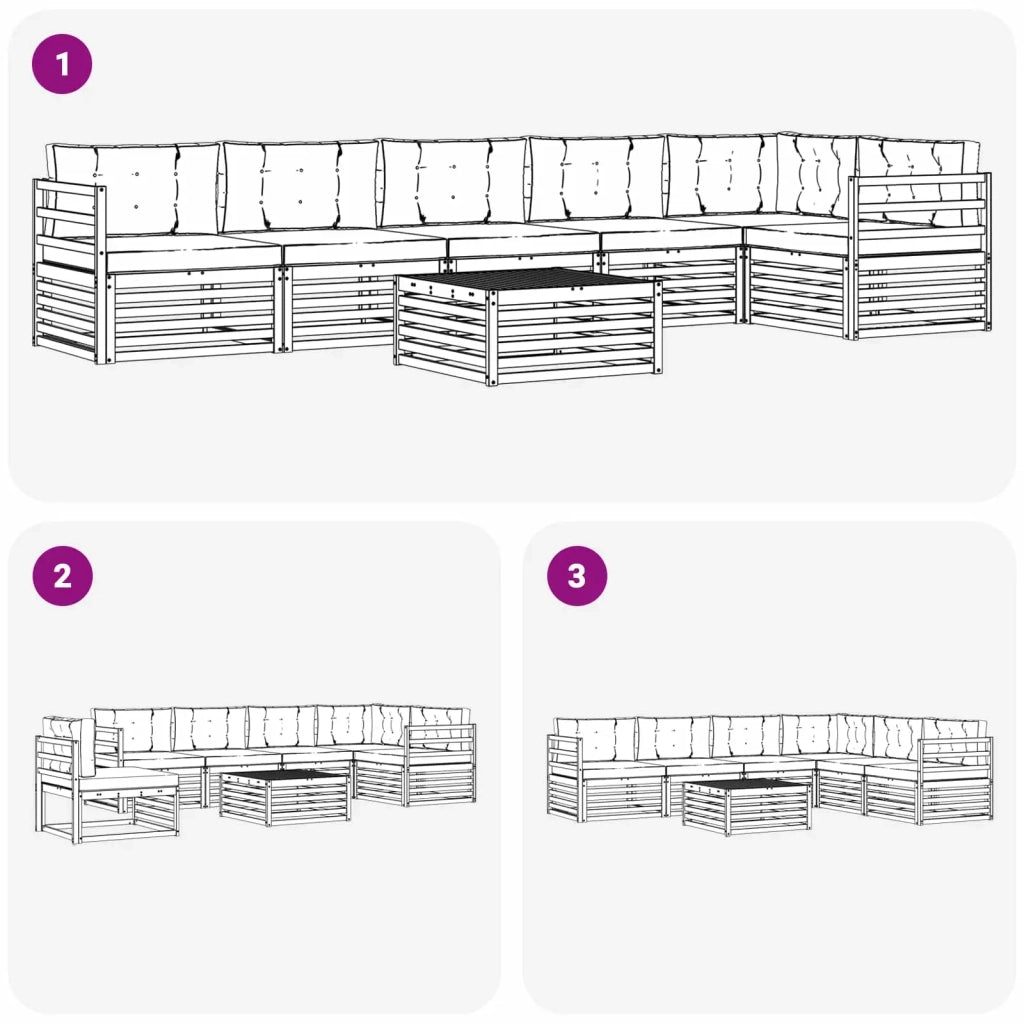 1

2

3