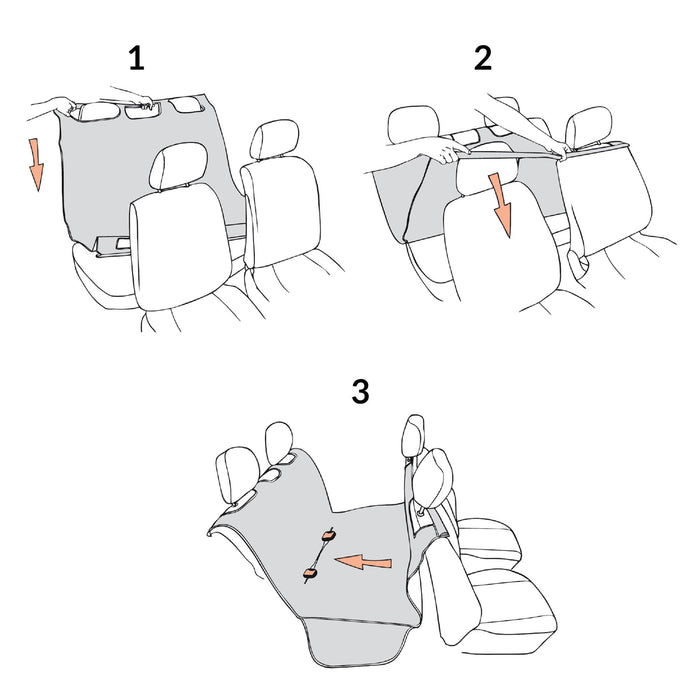 1

2

3