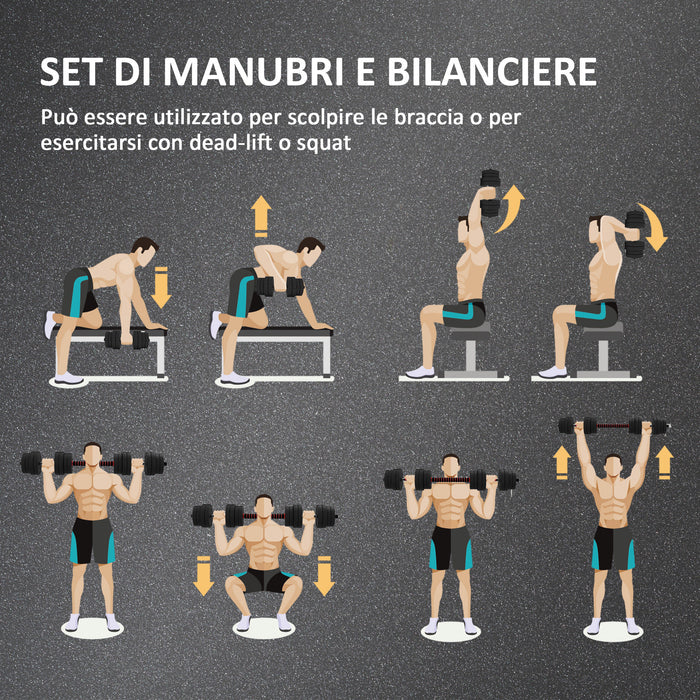 SET DI MANUBRI E BILANCIERE

Può essere utilizzato per scolpire le braccia o per esercitarsi con dead-lift o squat