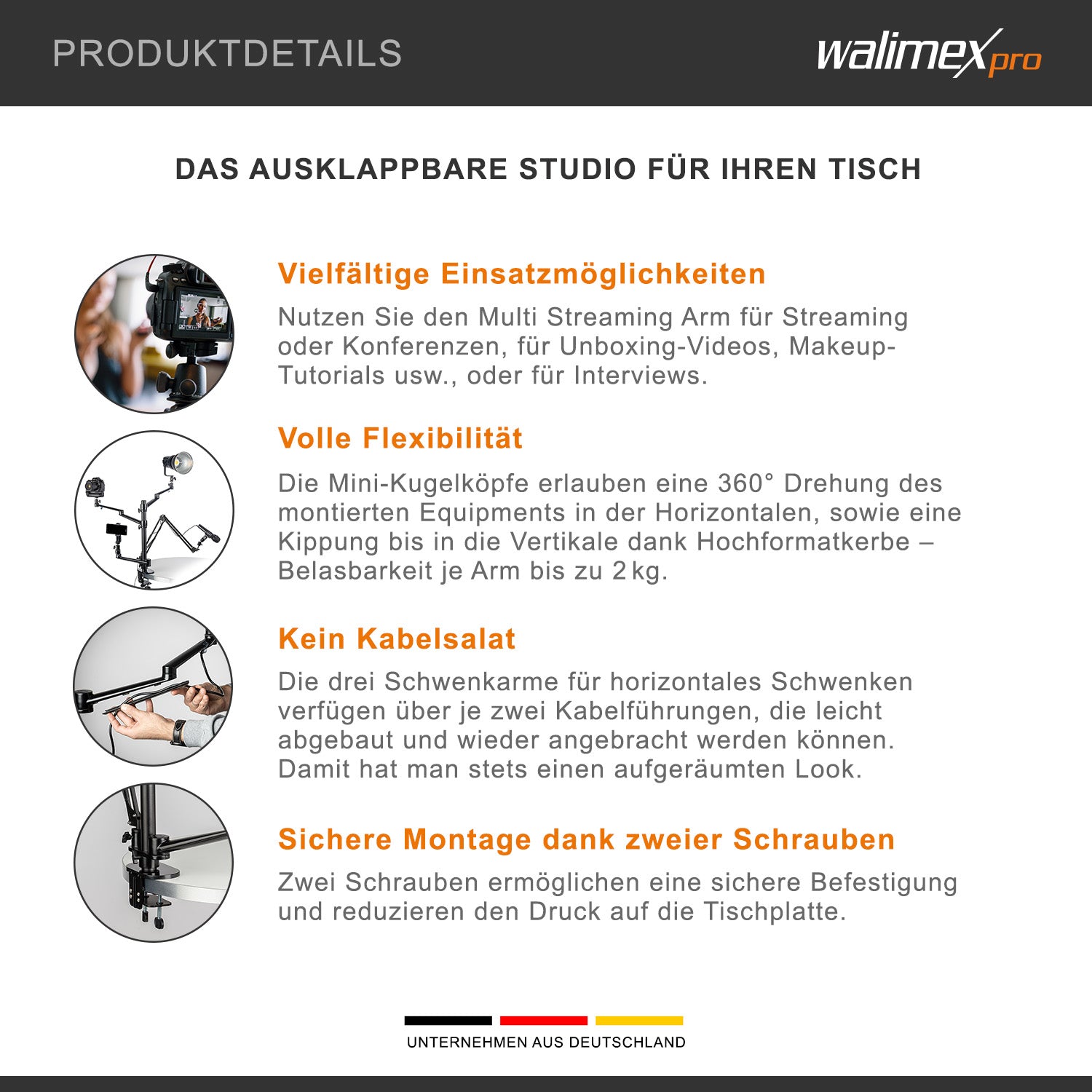 PRODUKTDETAILS

walimex pro

DAS AUSKLAPPBARE STUDIO FÜR IHREN TISCH

Vielfältige Einsatzmöglichkeiten

Nutzen Sie den Multi Streaming Arm für Streaming oder Konferenzen, für Unboxing-Videos, Makeup-Tutorials usw., oder für Interviews.

Volle Flexibilität

Die Mini-Kugelköpfe erlauben eine 360° Drehung des montierten Equipments in der Horizontalen, sowie eine Kippung bis in die Vertikale dank Hochformatkerbe – Belasbarkeit je Arm bis zu 2 kg.

Kein Kabelsalat

Die drei Schwenkarme für horizontales Schwenken verfügen über je zwei Kabelführungen, die leicht abgebaut und wieder angebracht werden können. Damit hat man stets einen aufgeräumten Look.

Sichere Montage dank zweier Schrauben

Zwei Schrauben ermöglichen eine sichere Befestigung und reduzieren den Druck auf die Tischplatte.

UNTERNEHMEN AUS DEUTSCHLAND