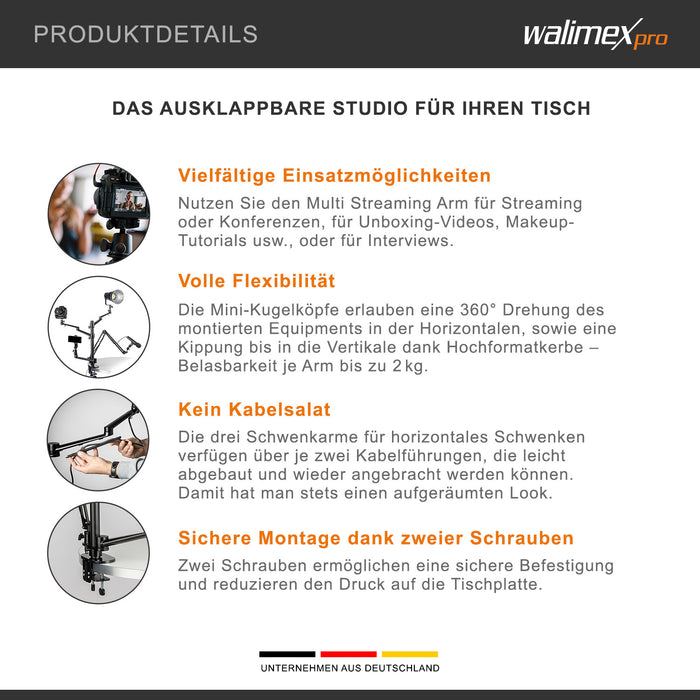 PRODUKTDETAILS

walimex pro

DAS AUSKLAPPBARE STUDIO FÜR IHREN TISCH

Vielfältige Einsatzmöglichkeiten

Nutzen Sie den Multi Streaming Arm für Streaming oder Konferenzen, für Unboxing-Videos, Makeup-Tutorials usw., oder für Interviews.

Volle Flexibilität

Die Mini-Kugelköpfe erlauben eine 360° Drehung des montierten Equipments in der Horizontalen, sowie eine Kippung bis in die Vertikale dank Hochformatkerbe – Belasbarkeit je Arm bis zu 2 kg.

Kein Kabelsalat

Die drei Schwenkarme für horizontales Schwenken verfügen über je zwei Kabelführungen, die leicht abgebaut und wieder angebracht werden können. Damit hat man stets einen aufgeräumten Look.

Sichere Montage dank zweier Schrauben

Zwei Schrauben ermöglichen eine sichere Befestigung und reduzieren den Druck auf die Tischplatte.

UNTERNEHMEN AUS DEUTSCHLAND