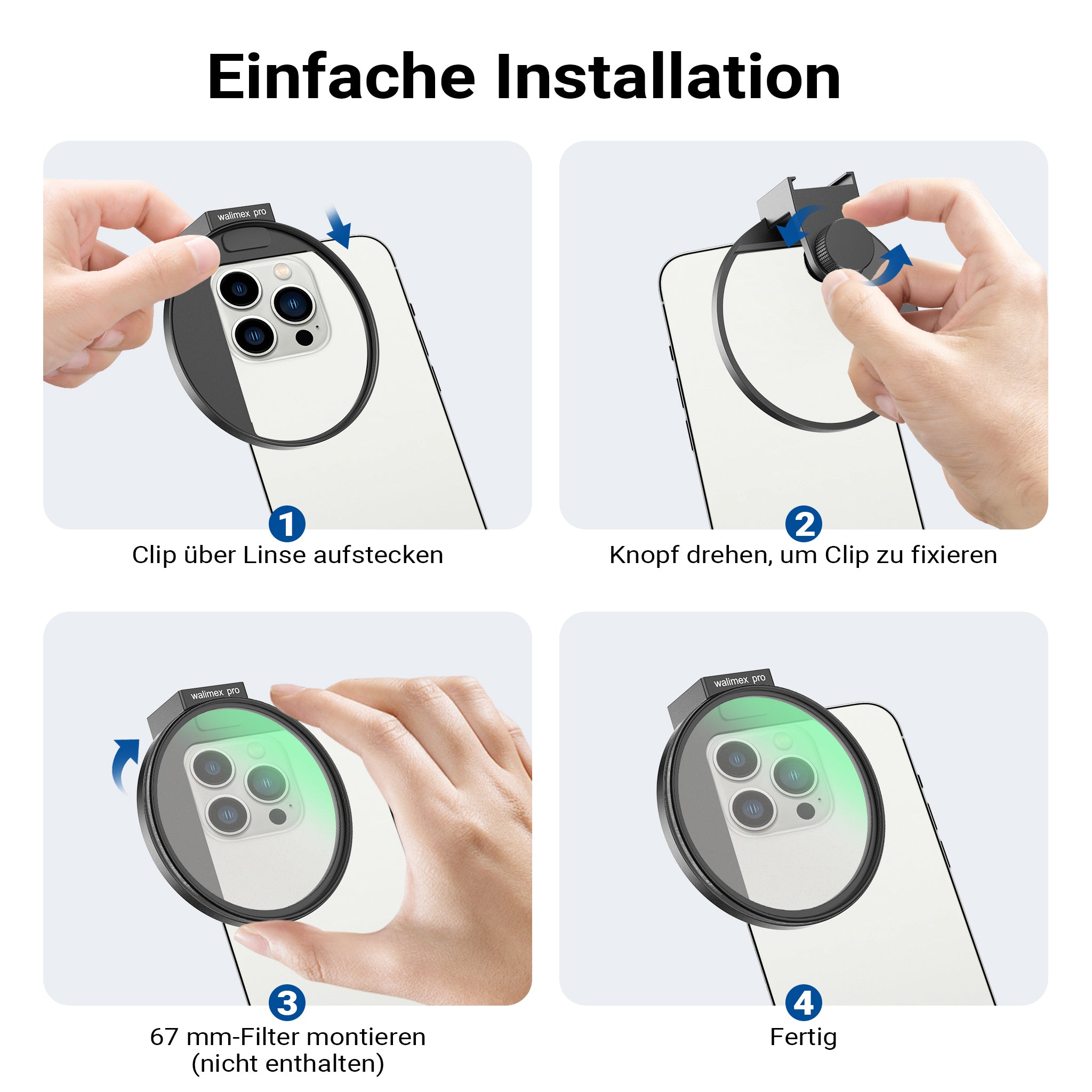 Einfache Installation

walimex pro

1
Clip über Linse aufstecken

2
Knopf drehen, um Clip zu fixieren

walimex pro

3
67 mm-Filter montieren
(nicht enthalten)

walimex pro

4
Fertig