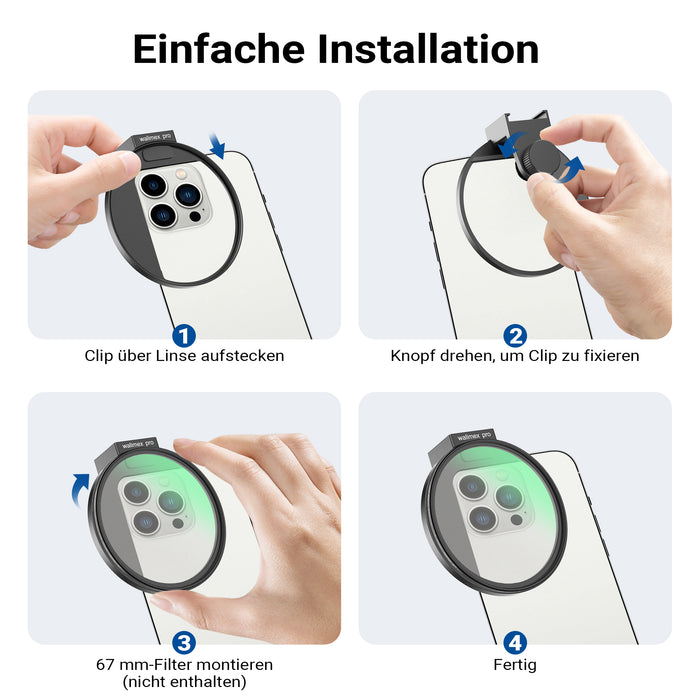 Einfache Installation

walimex pro

1
Clip über Linse aufstecken

2
Knopf drehen, um Clip zu fixieren

walimex pro

3
67 mm-Filter montieren
(nicht enthalten)

walimex pro

4
Fertig