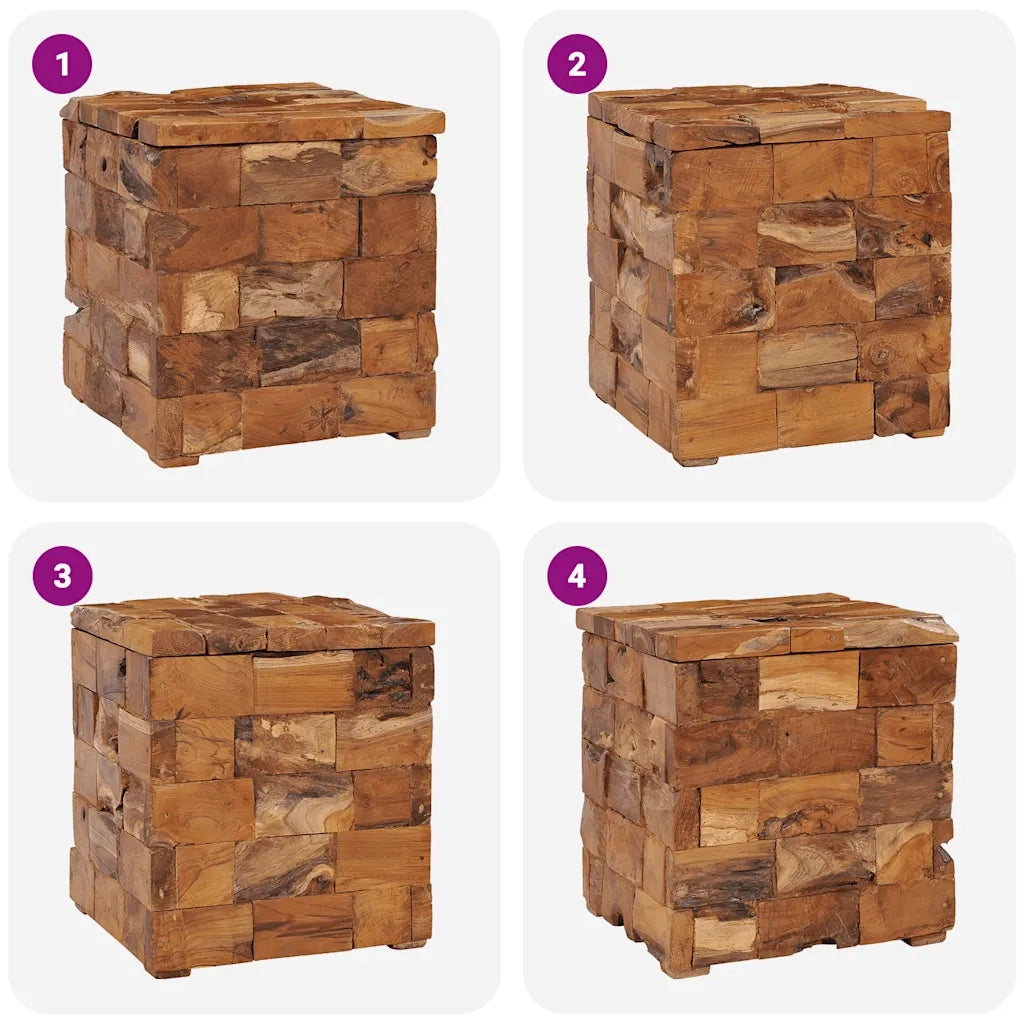 1

2

3

4