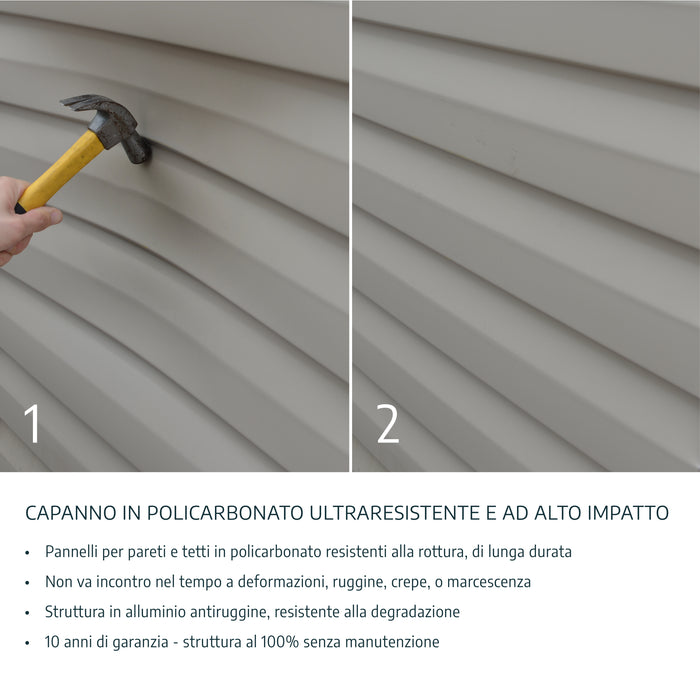 1

2

CAPANNO IN POLICARBONATO ULTRARESISTENTE E AD ALTO IMPATTO

• Pannelli per pareti e tetti in policarbonato resistenti alla rottura, di lunga durata
• Non va incontro nel tempo a deformazioni, ruggine, crepe, o marcescenza
• Struttura in alluminio antiruggine, resistente alla degradazione
• 10 anni di garanzia - struttura al 100% senza manutenzione