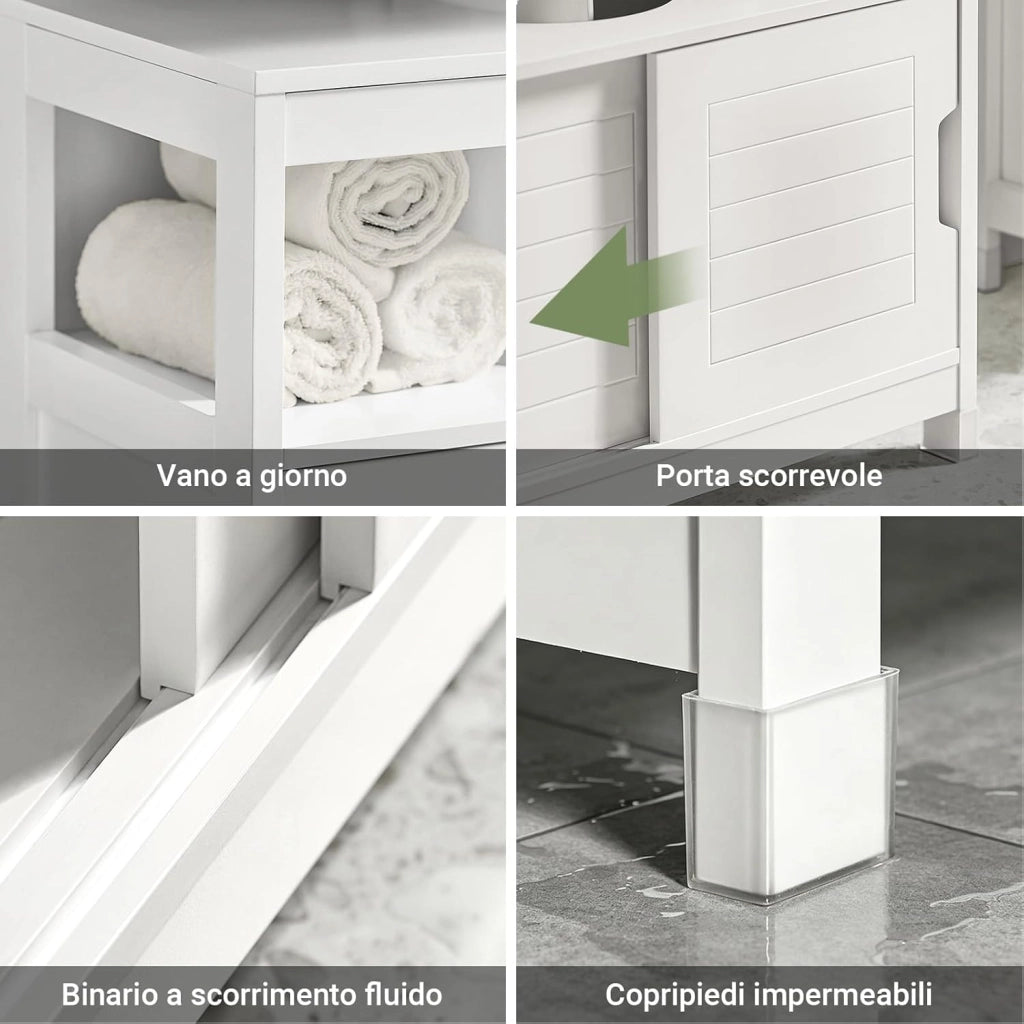 Vano a giorno

Porta scorrevole

Binario a scorrimento fluido

Copripiedi impermeabili