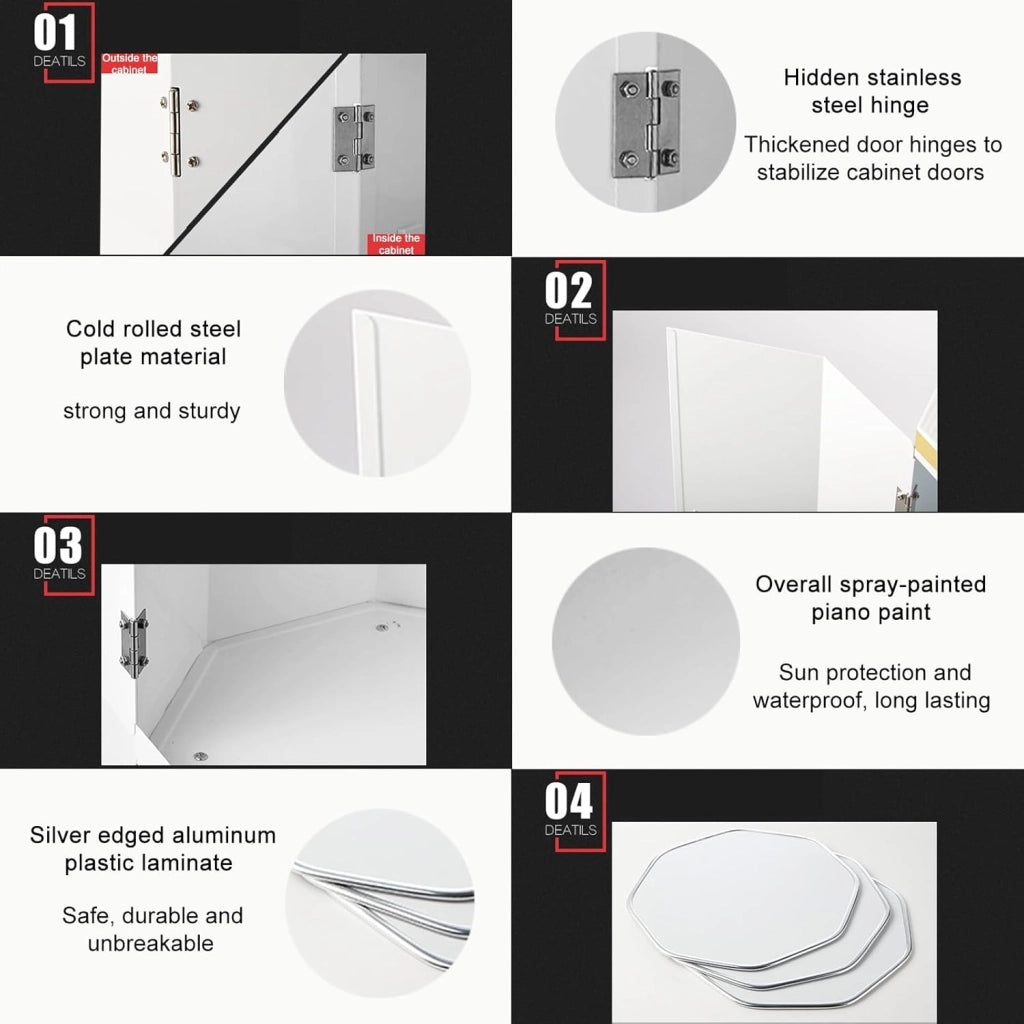 01
DEATILS

Outside the cabinet

Inside the cabinet

Hidden stainless steel hinge

Thickened door hinges to stabilize cabinet doors

Cold rolled steel plate material

strong and sturdy

02
DEATILS

03
DEATILS

Overall spray-painted piano paint

Sun protection and waterproof, long lasting

Silver edged aluminum plastic laminate

Safe, durable and unbreakable

04
DEATILS