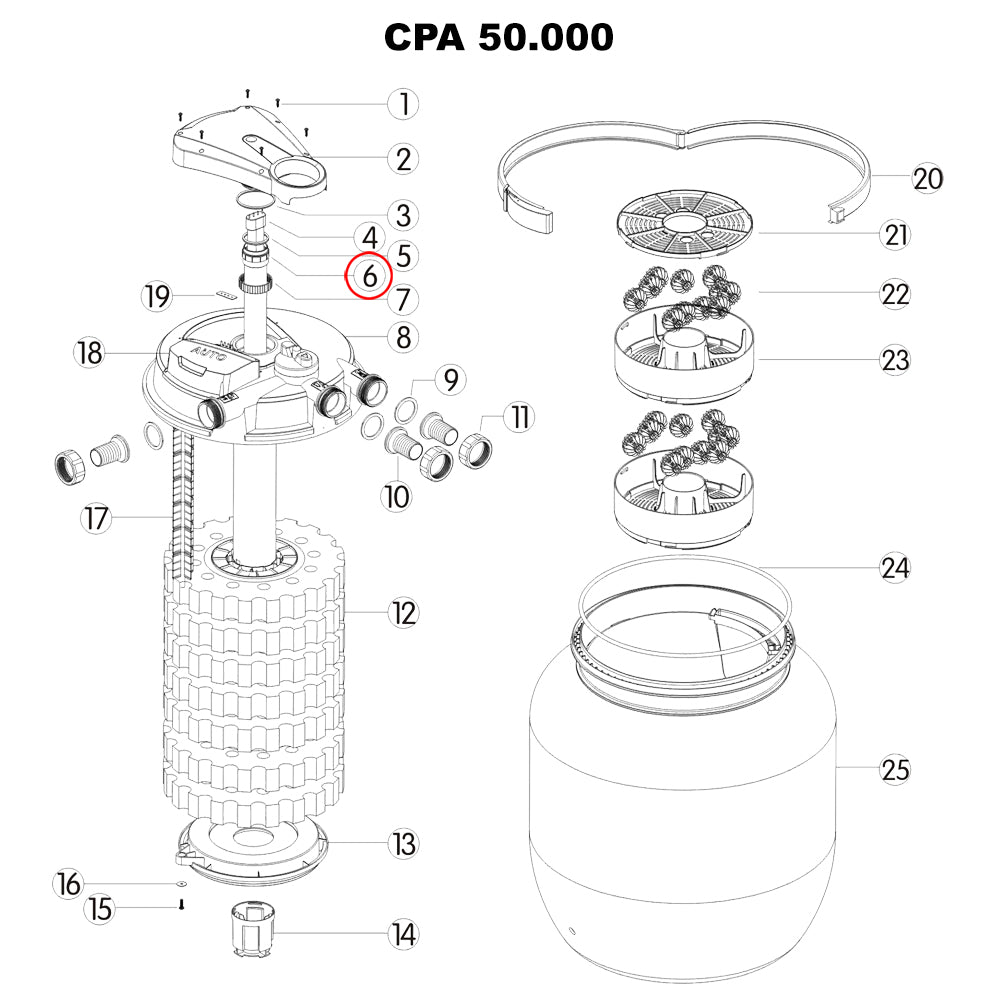 CPA 50.000

1
2
3
4
5
6
7
19
8
18
AUTO
9
11
10
17
12
13
16
15
14
20
21
22
23
24
25