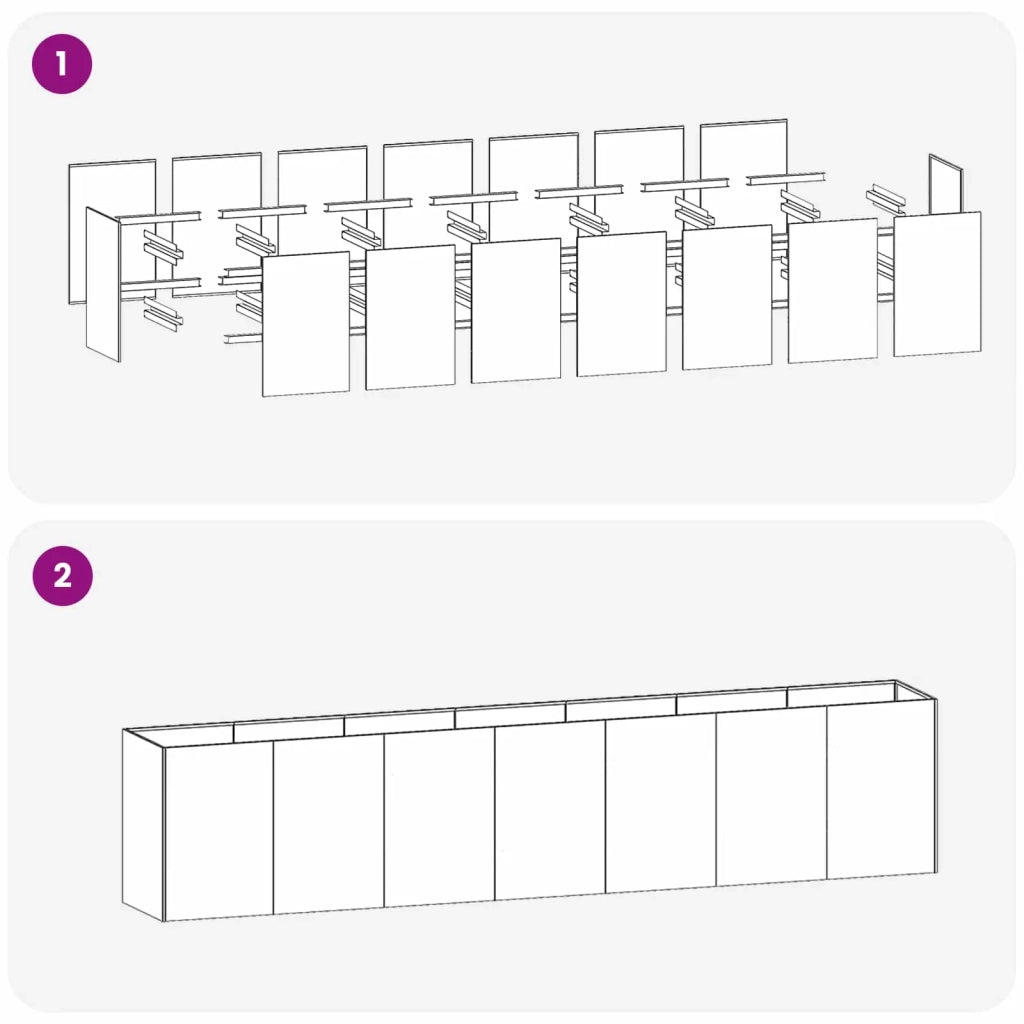 1

2