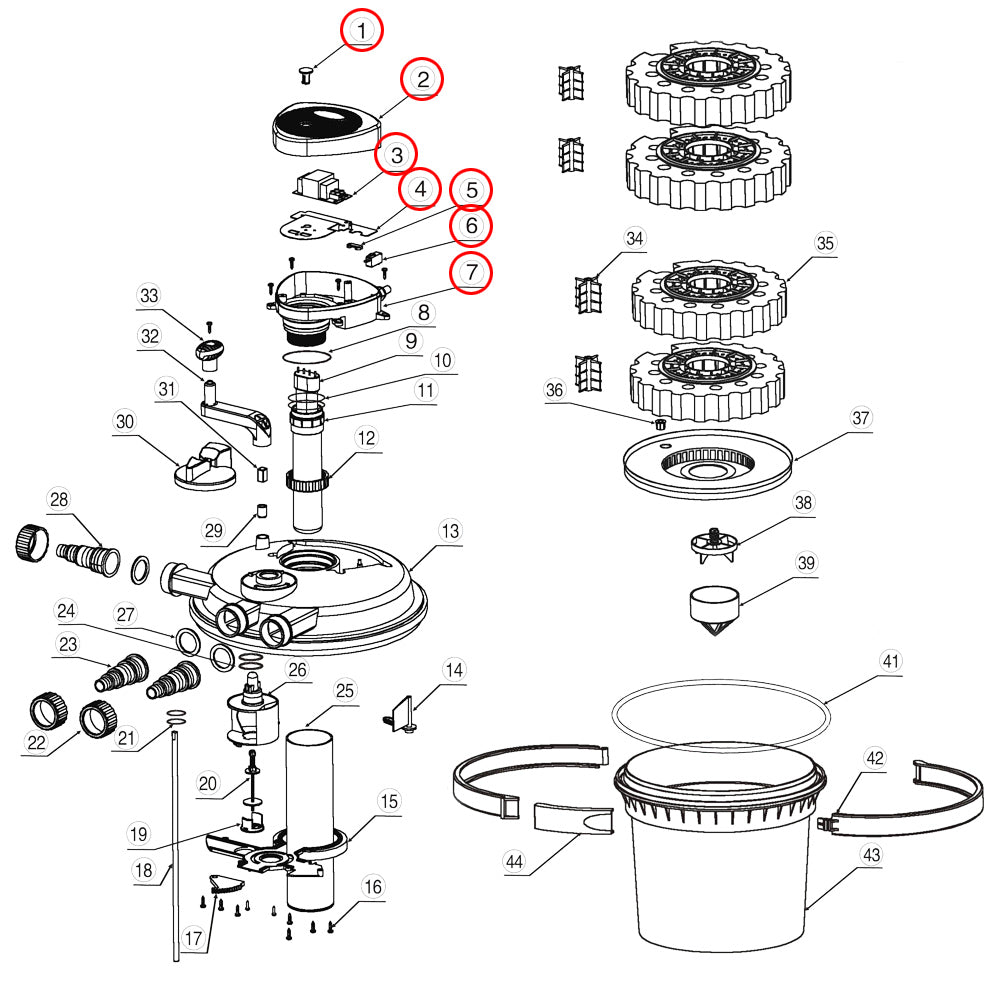 1
2
3
4
5
6
7
8
9
10
11
12
13
14
15
16
17
18
19
20
21
22
23
24
25
26
27
28
29
30
31
32
33
34
35
36
37
38
39
41
42
43
44