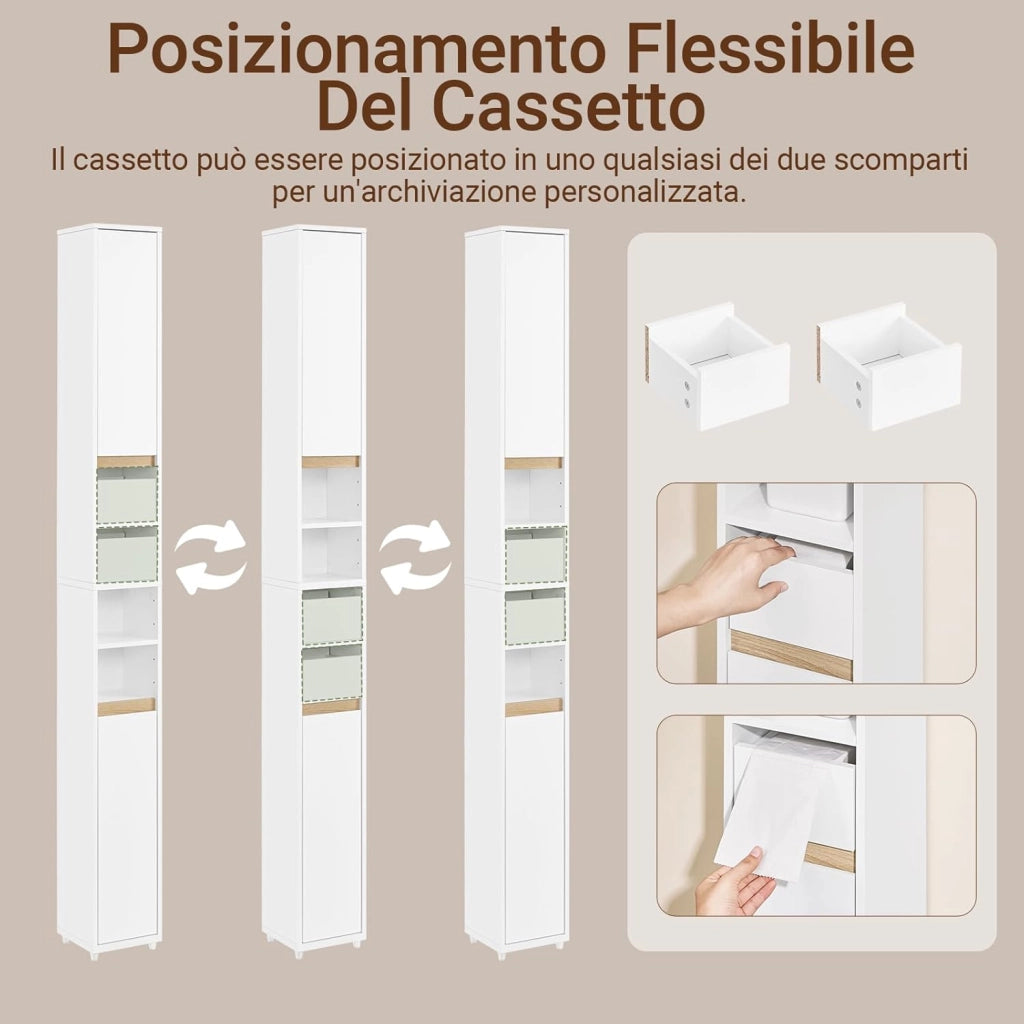 Posizionamento Flessibile Del Cassetto

Il cassetto può essere posizionato in uno qualsiasi dei due scomparti per un'archiviazione personalizzata.