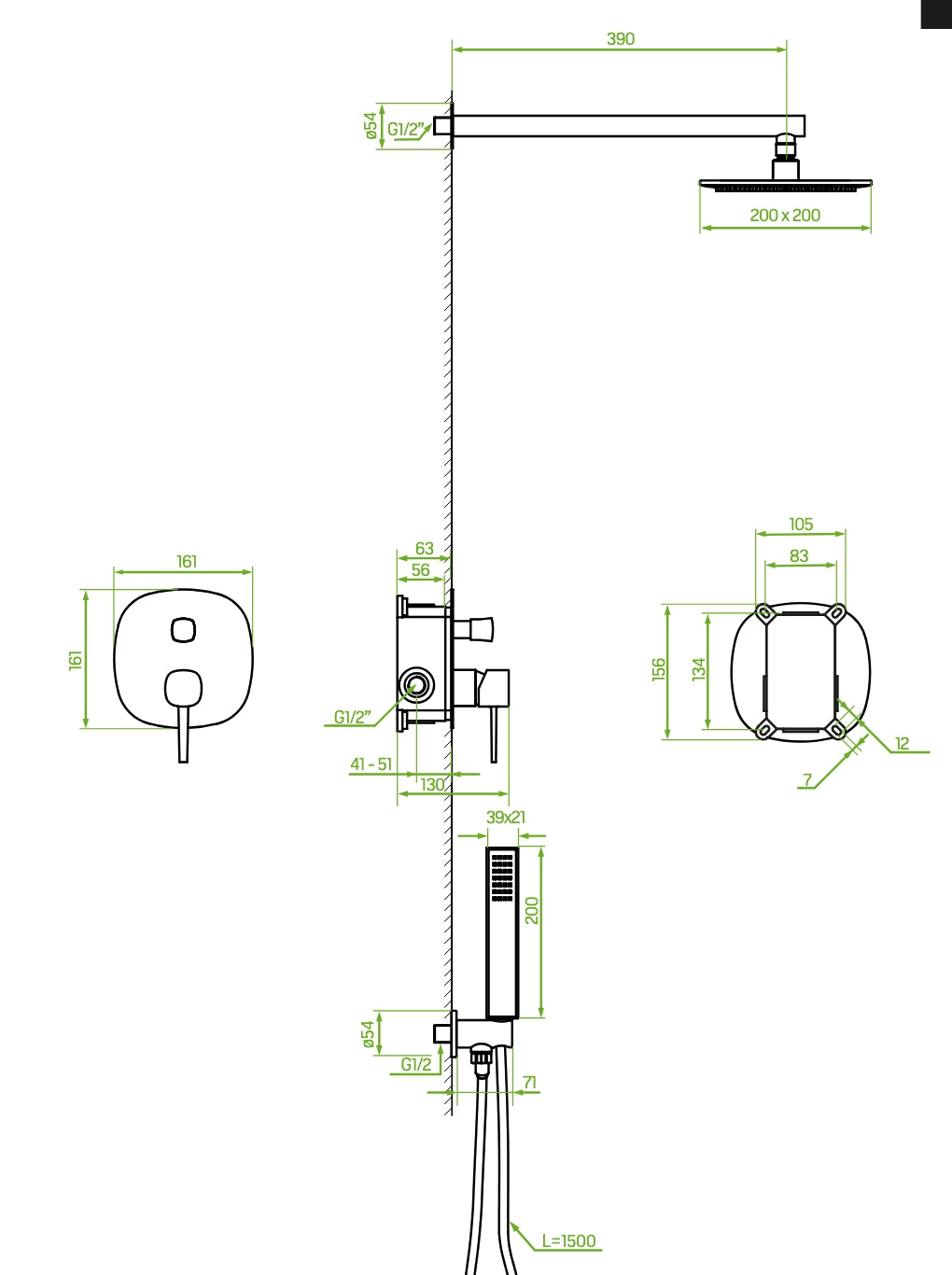 390

ø54

G1/2"

200 x 200

161

161

63

56

G1/2"

41 - 51

130

105

83

156

134

12

7

39x21

200

ø54

G1/2

71

L=1500