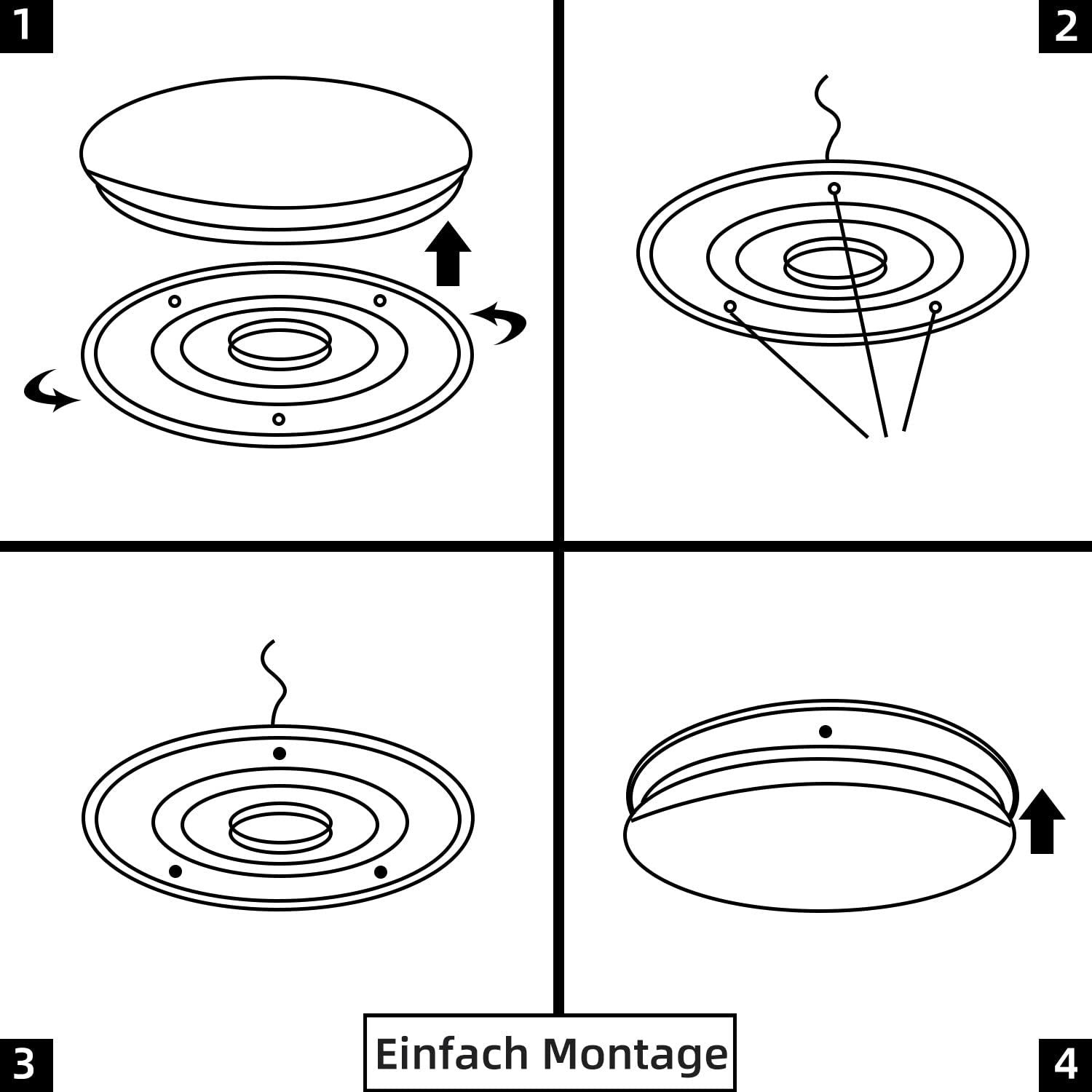 1

2

3

Einfach Montage

4