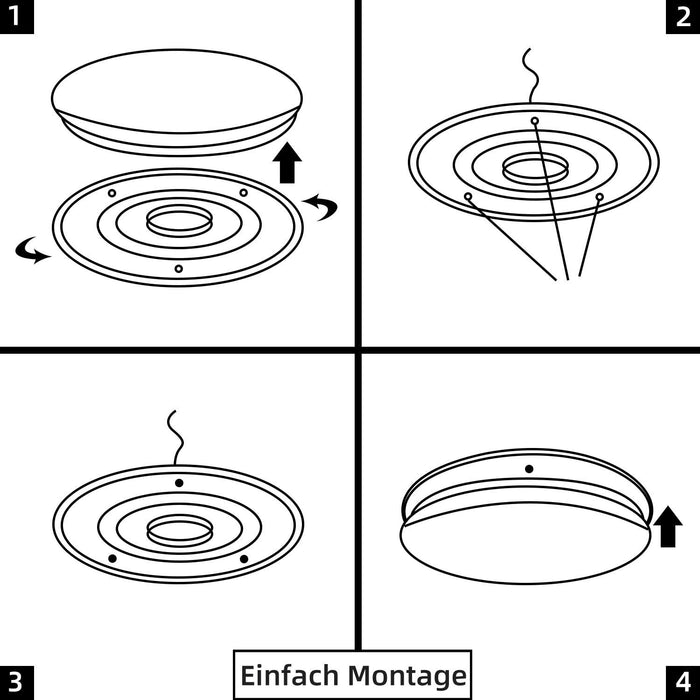 1

2

3

Einfach Montage

4