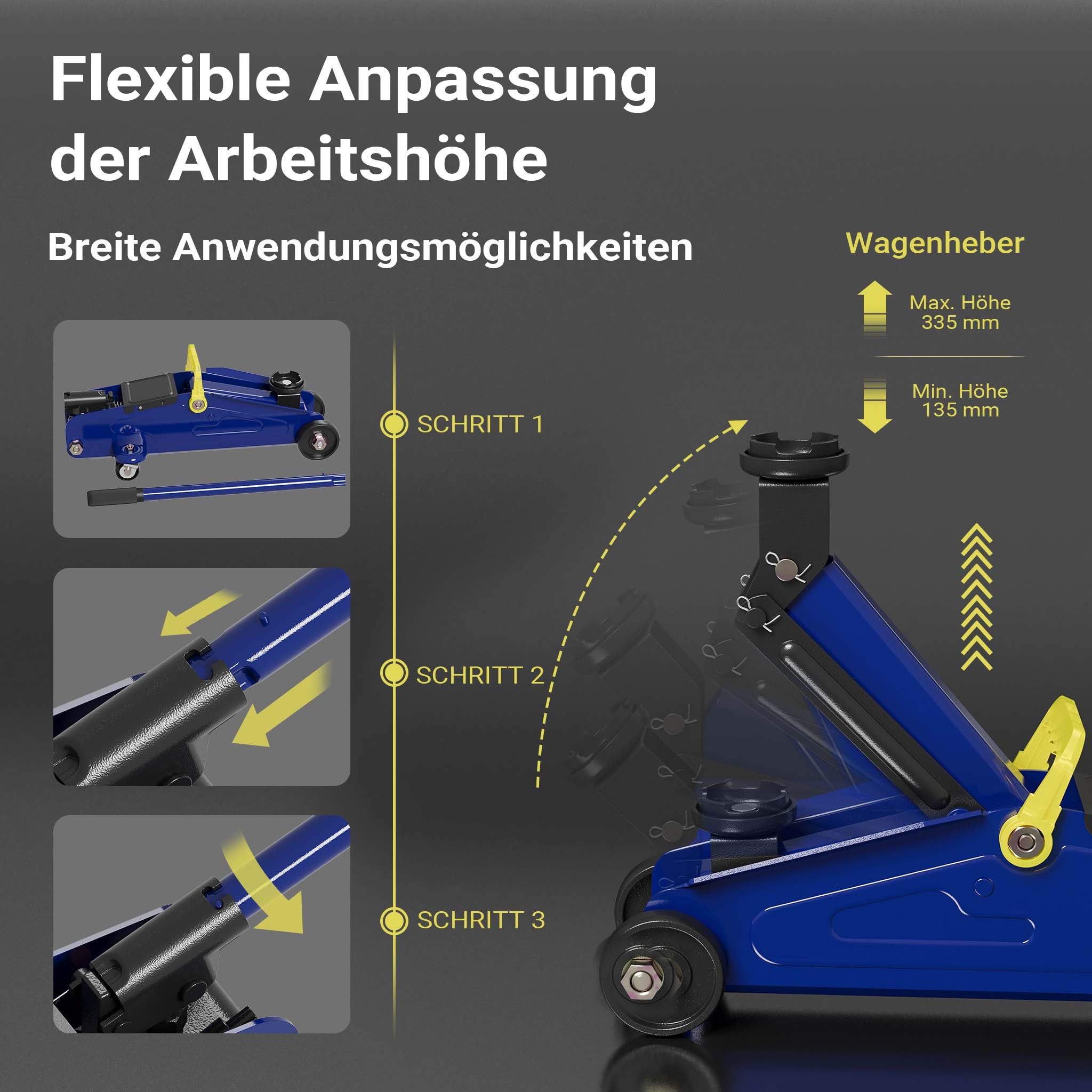 Flexible Anpassung der Arbeitshöhe

Breite Anwendungsmöglichkeiten

Wagenheber

Max. Höhe 335 mm

Min. Höhe 135 mm

SCHRITT 1

SCHRITT 2

SCHRITT 3