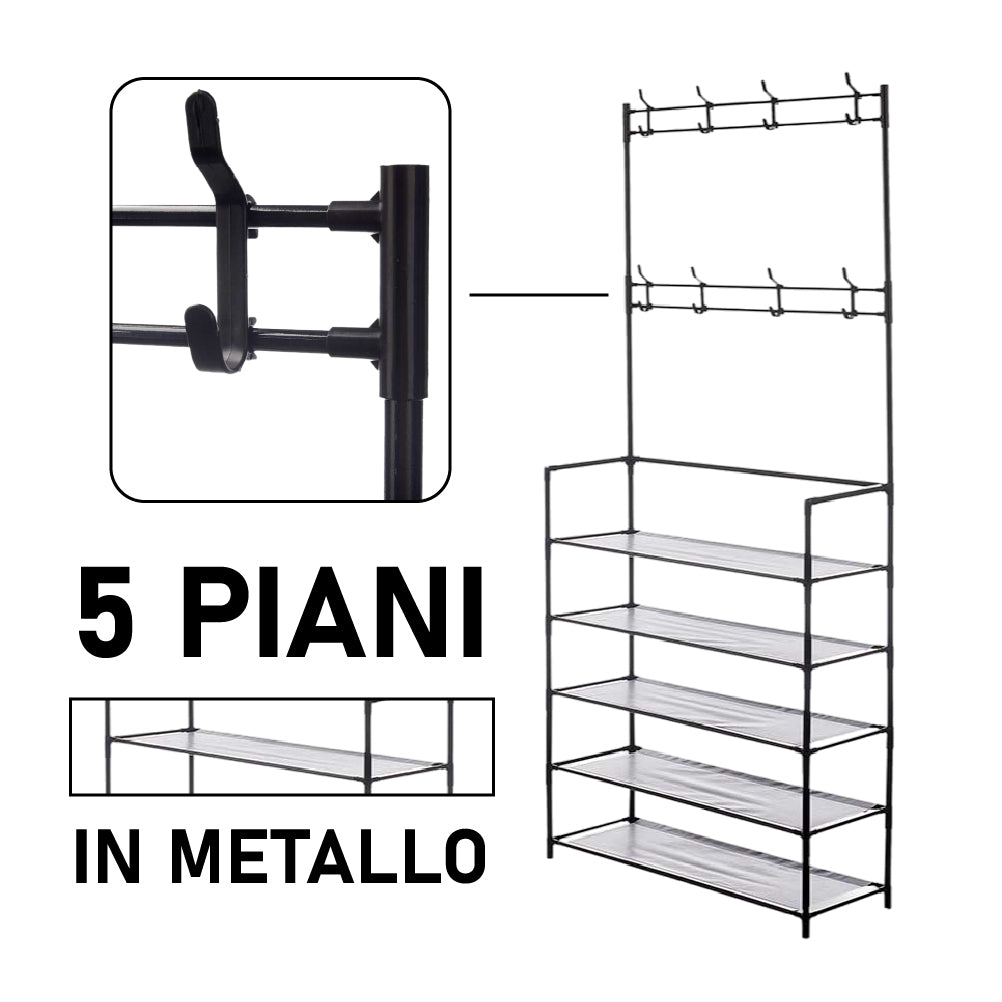 5 PIANI

IN METALLO