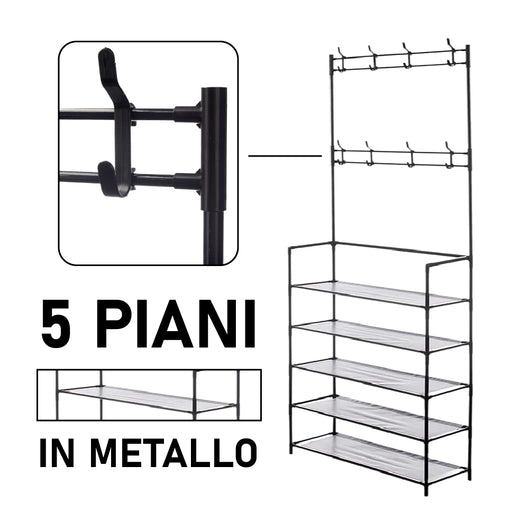 5 PIANI

IN METALLO