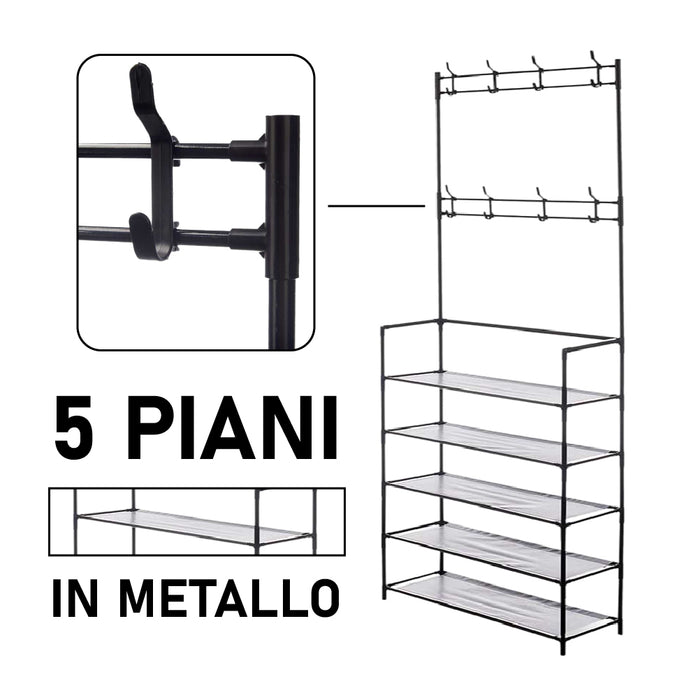 5 PIANI

IN METALLO