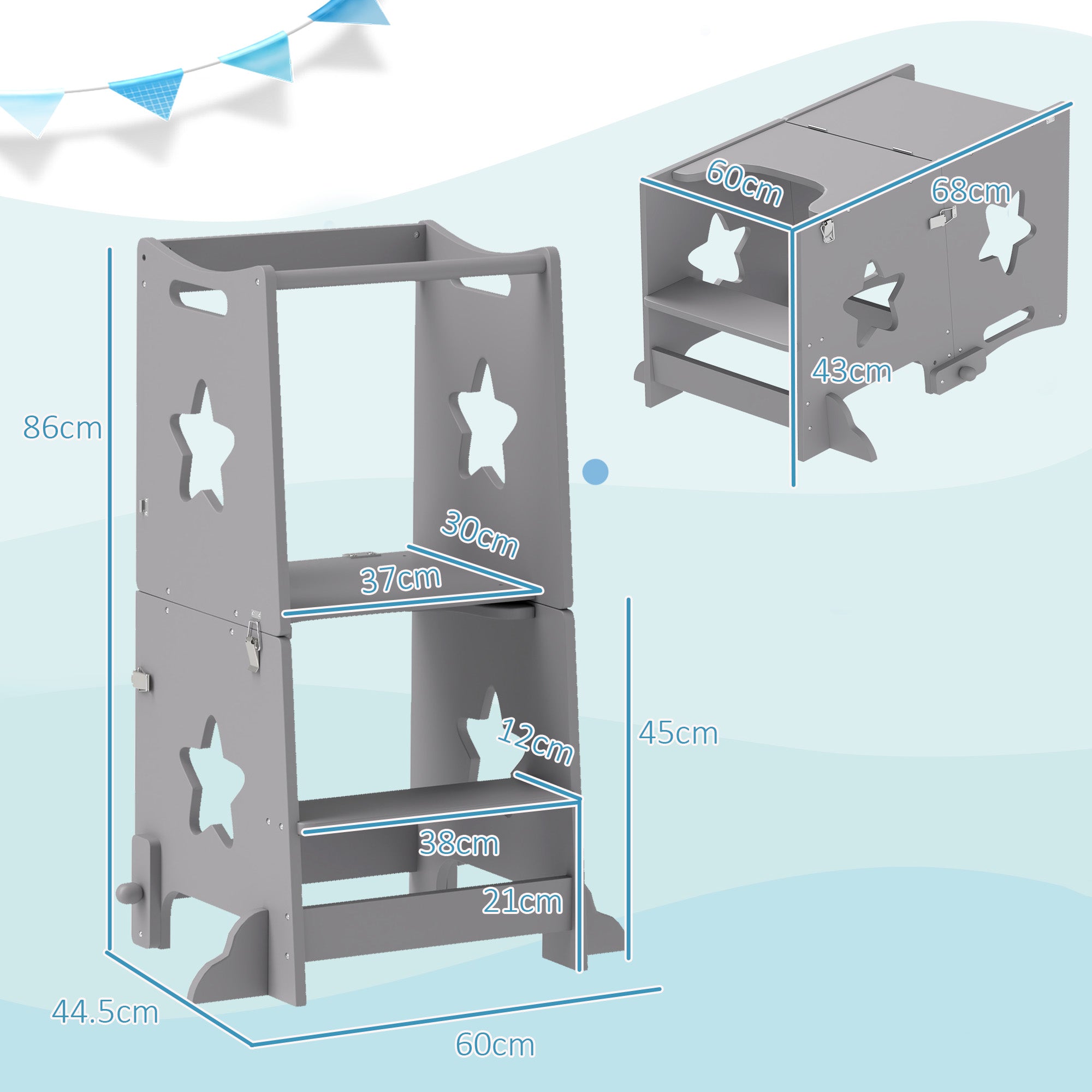 60cm
68cm
43cm
86cm
30cm
37cm
45cm
12cm
38cm
21cm
44.5cm
60cm