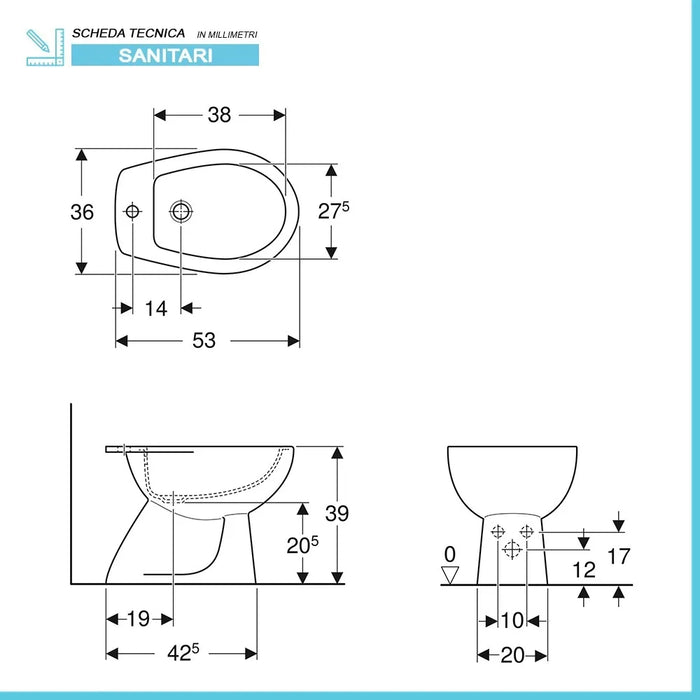 SCHEDA TECNICA IN MILLIMETRI
SANITARI

38
36
$27^5$
14
53

39
$20^5$
19
$42^5$

0
17
12
10
20