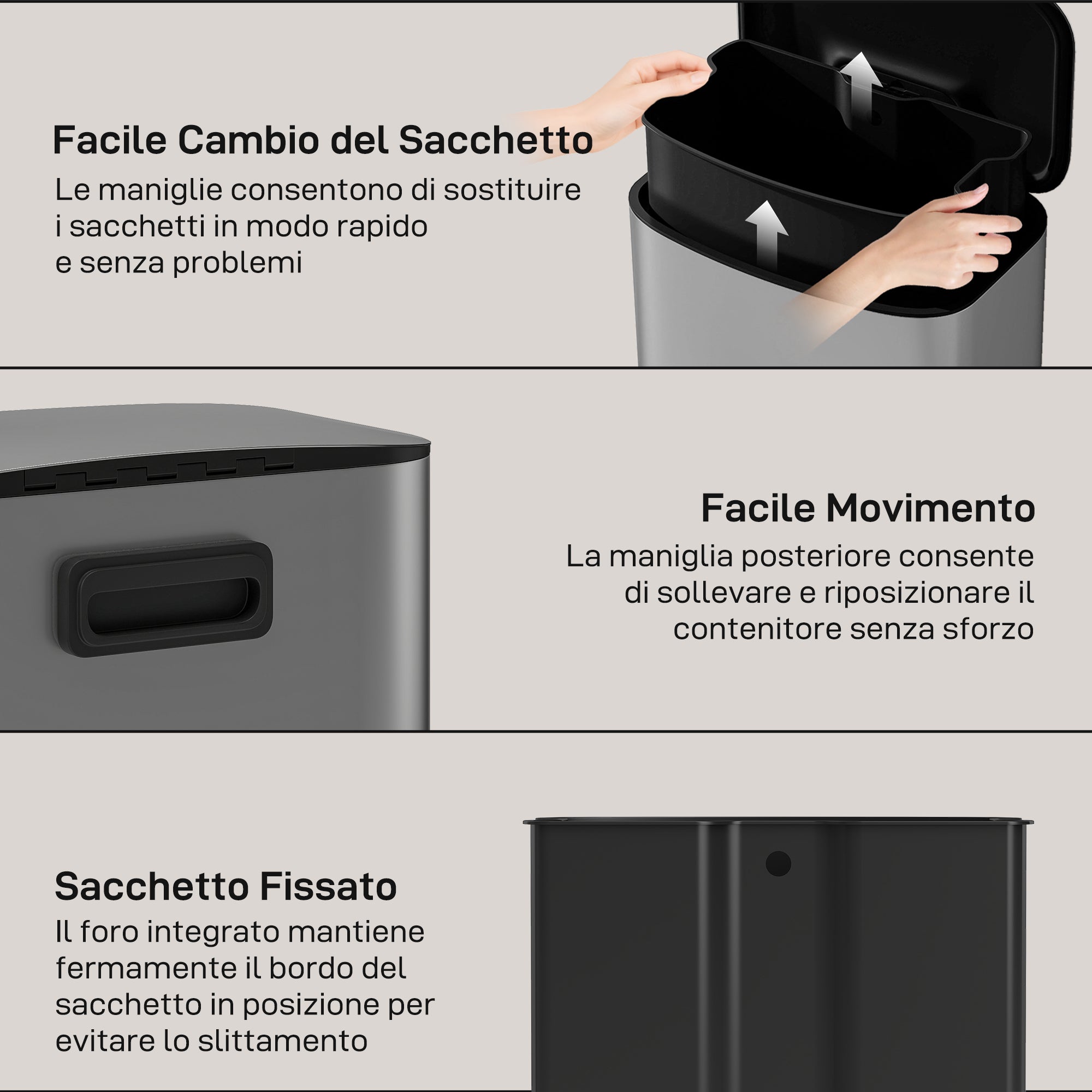 Facile Cambio del Sacchetto
Le maniglie consentono di sostituire i sacchetti in modo rapido e senza problemi

Facile Movimento
La maniglia posteriore consente di sollevare e riposizionare il contenitore senza sforzo

Sacchetto Fissato
Il foro integrato mantiene fermamente il bordo del sacchetto in posizione per evitare lo slittamento