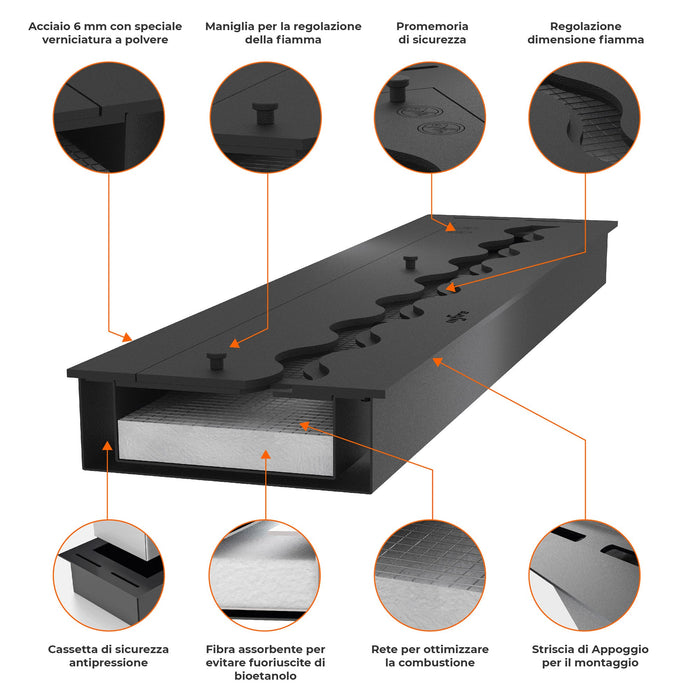 Acciaio 6 mm con speciale verniciatura a polvere

Maniglia per la regolazione della fiamma

Promemoria di sicurezza

Regolazione dimensione fiamma

Cassetta di sicurezza antipressione

Fibra assorbente per evitare fuoriuscite di bioetanolo

Rete per ottimizzare la combustione

Striscia di Appoggio per il montaggio