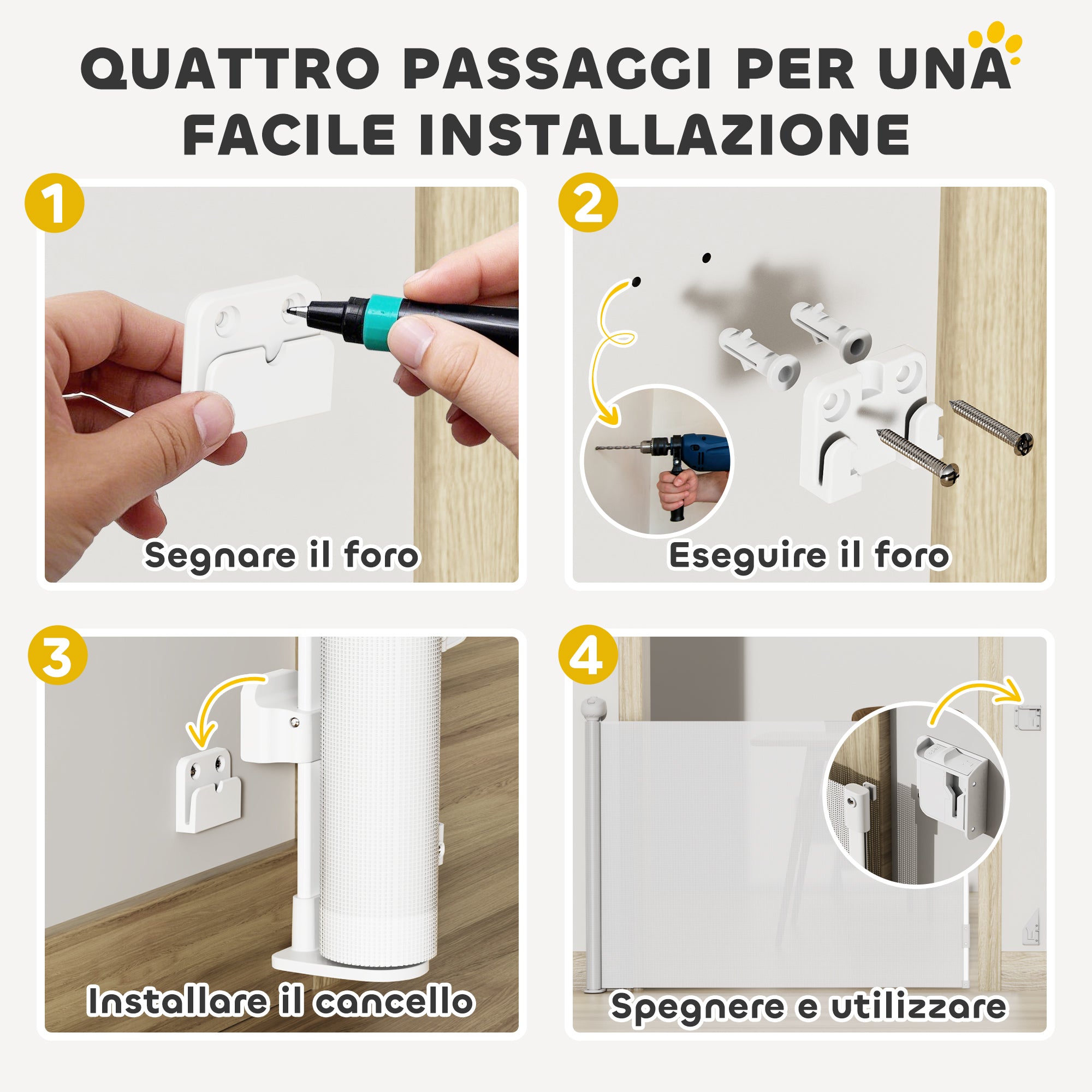 QUATTRO PASSAGGI PER UNA FACILE INSTALLAZIONE

1
Segnare il foro

2
Eseguire il foro

3
Installare il cancello

4
Spegnere e utilizzare