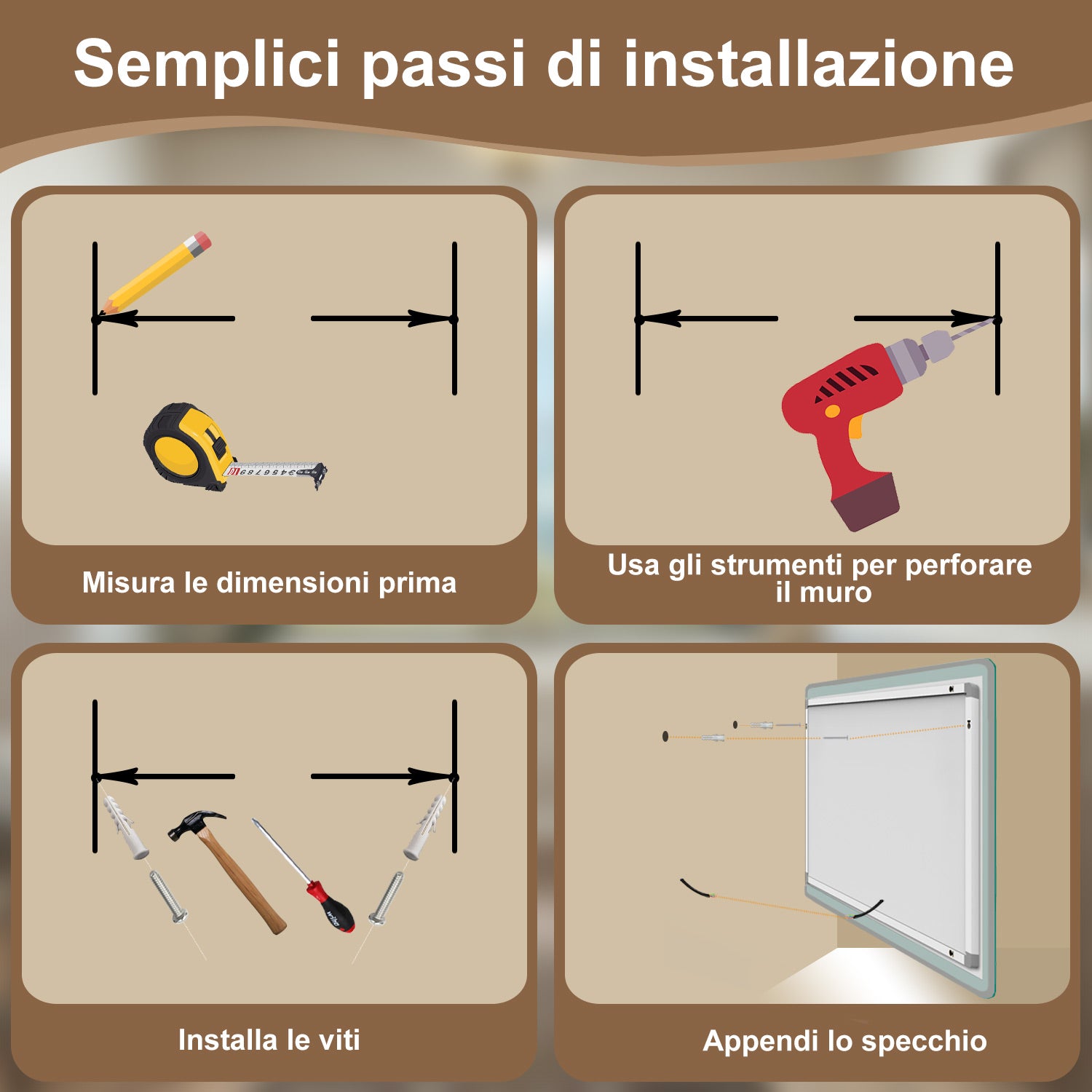 Semplici passi di installazione

Misura le dimensioni prima

Usa gli strumenti per perforare il muro

Installa le viti

Appendi lo specchio