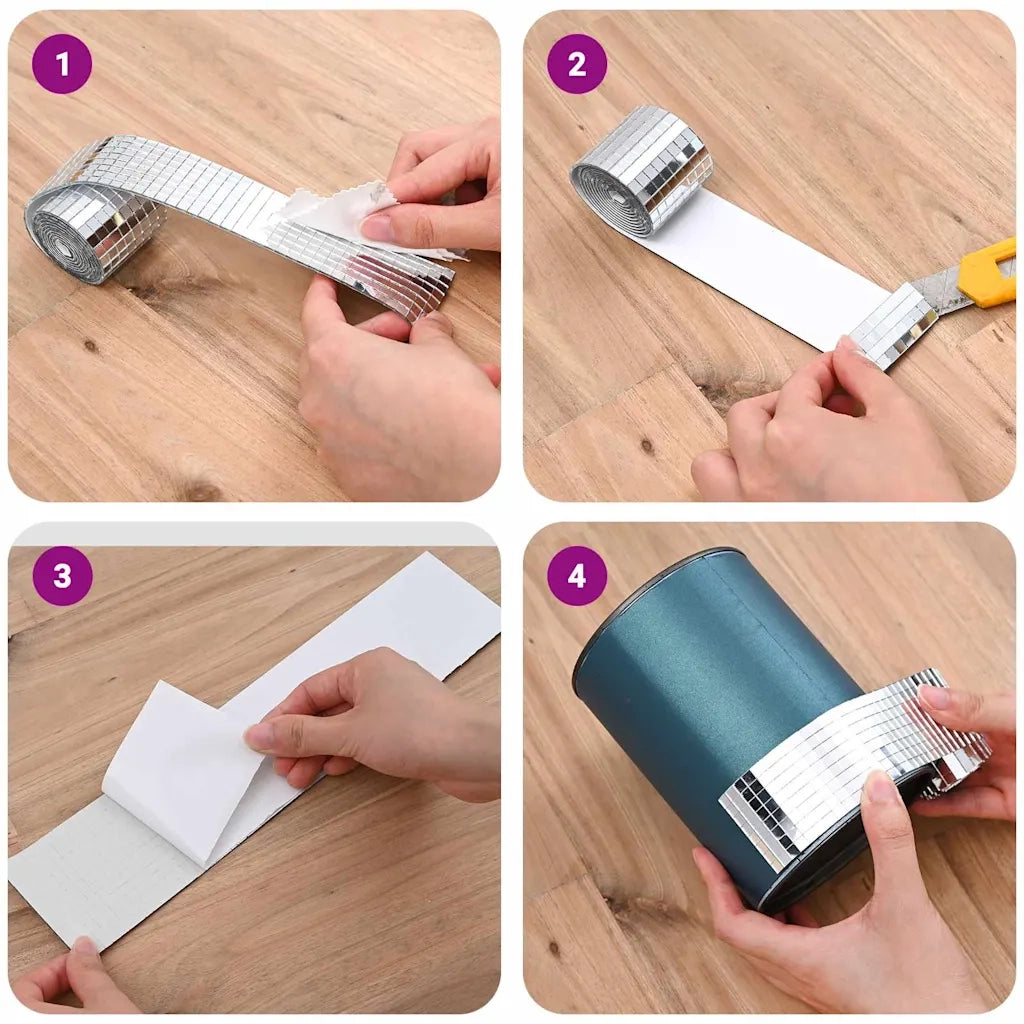 1

2

3

4