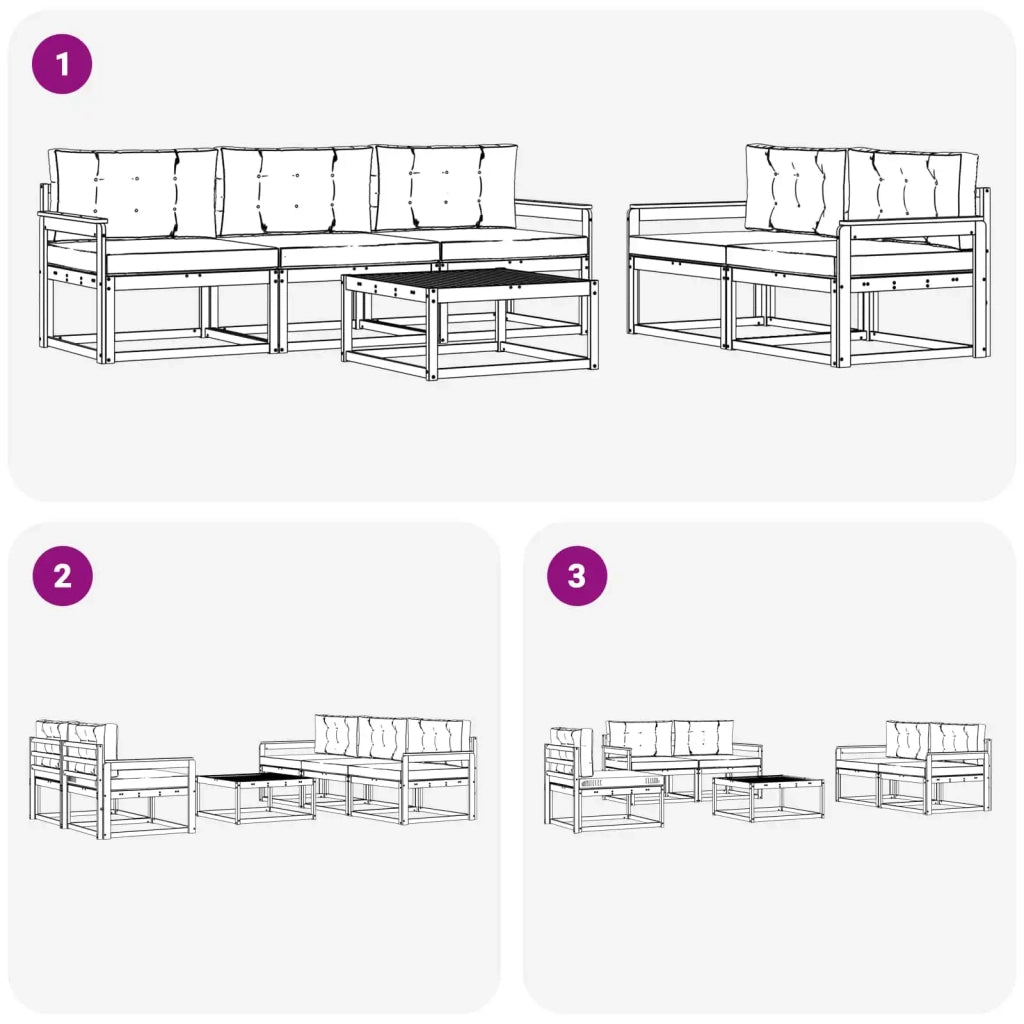 1

2

3