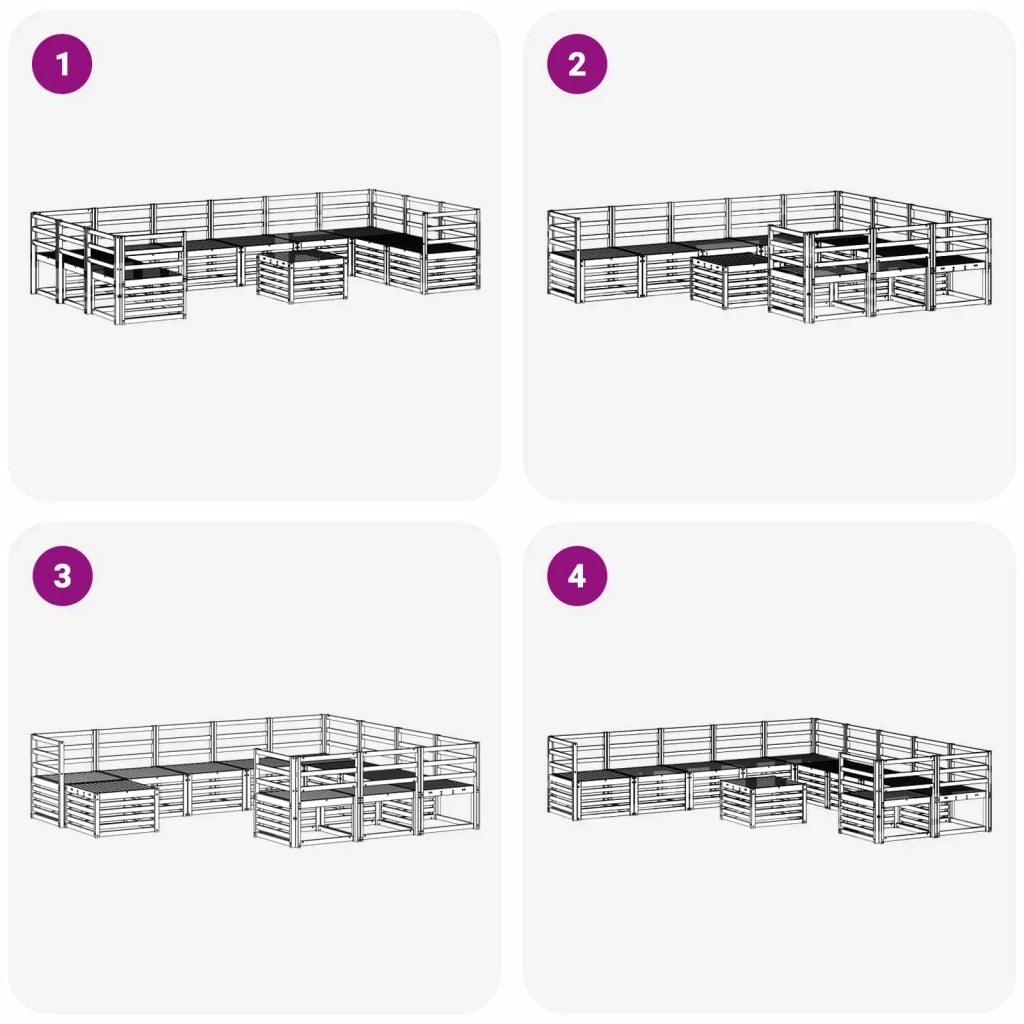 1

2

3

4