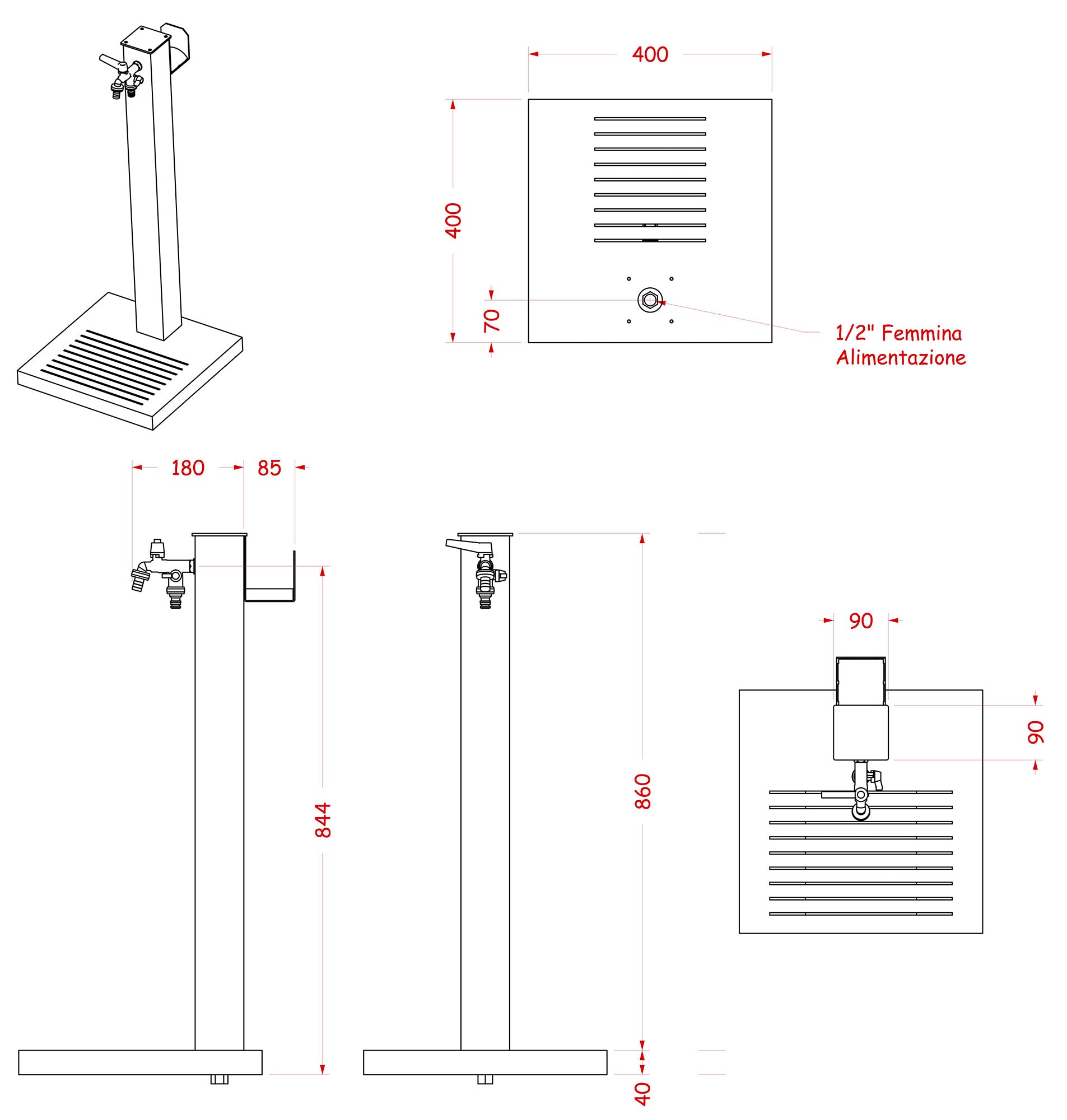 400

400

70

1/2" Femmina Alimentazione

180 85

844

860

40

90

90