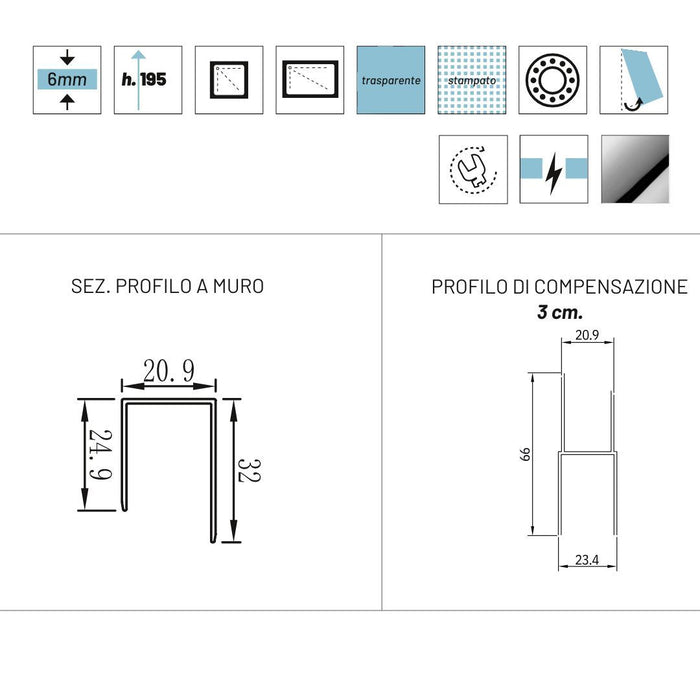 6mm

h. 195

trasparente

stampato

SEZ. PROFILO A MURO

20.9

24.9

32

PROFILO DI COMPENSAZIONE
3 cm.

20.9

66

23.4