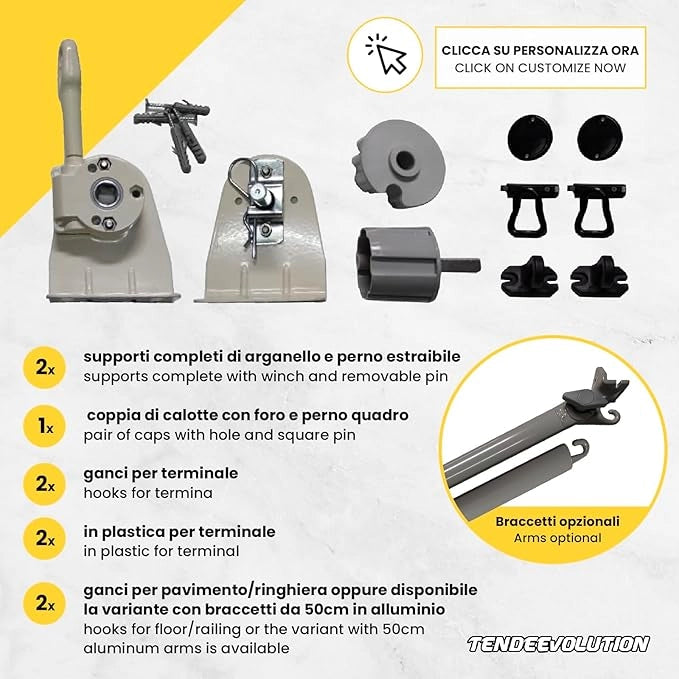 CLICCA SU PERSONALIZZA ORA
CLICK ON CUSTOMIZE NOW

2x supporti completi di arganello e perno estraibile
supports complete with winch and removable pin

1x coppia di calotte con foro e perno quadro
pair of caps with hole and square pin

2x ganci per terminale
hooks for termina

2x in plastica per terminale
in plastic for terminal

2x ganci per pavimento/ringhiera oppure disponibile la variante con braccetti da 50cm in alluminio
hooks for floor/railing or the variant with 50cm aluminum arms is available

Braccetti opzionali
Arms optional

TENDEEVOLUTION