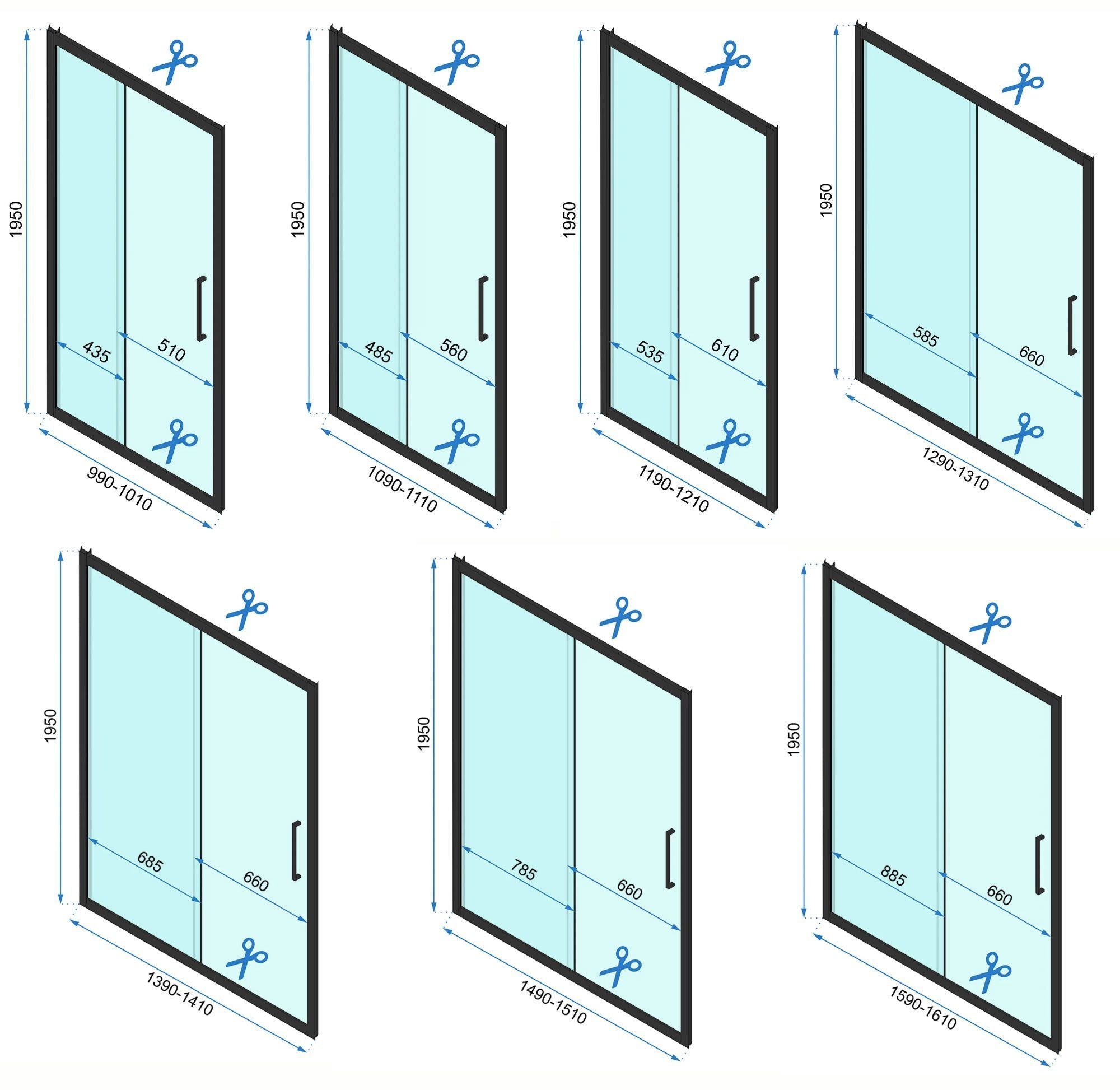 1950
435
510
990-1010

1950
485
560
1090-1110

1950
535
610
1190-1210

1950
585
660
1290-1310

1950
685
660
1390-1410

1950
785
660
1490-1510

1950
885
660
1590-1610