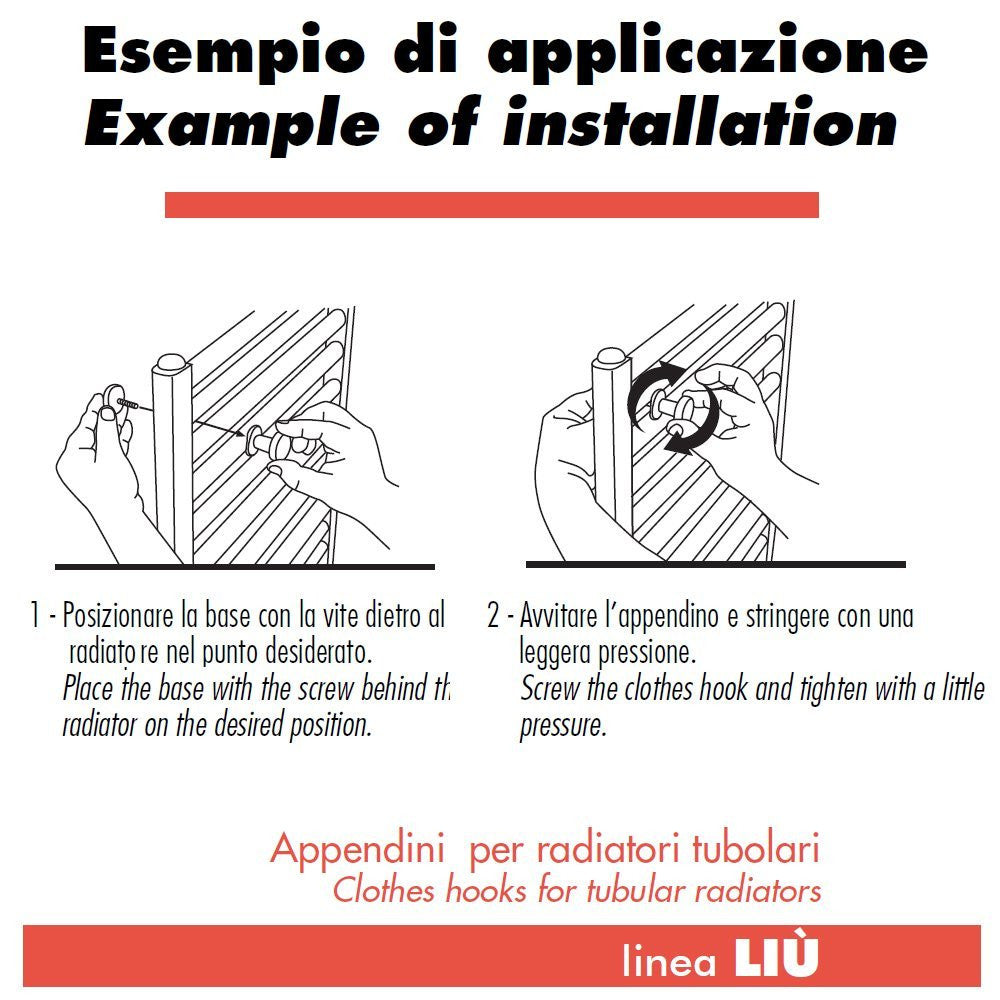 Esempio di applicazione
Example of installation

1 - Posizionare la base con la vite dietro al radiato re nel punto desiderato.
Place the base with the screw behind th radiator on the desired position.

2 - Avvitare l'appendino e stringere con una leggera pressione.
Screw the clothes hook and tighten with a little pressure.

Appendini per radiatori tubolari
Clothes hooks for tubular radiators

linea LIÙ