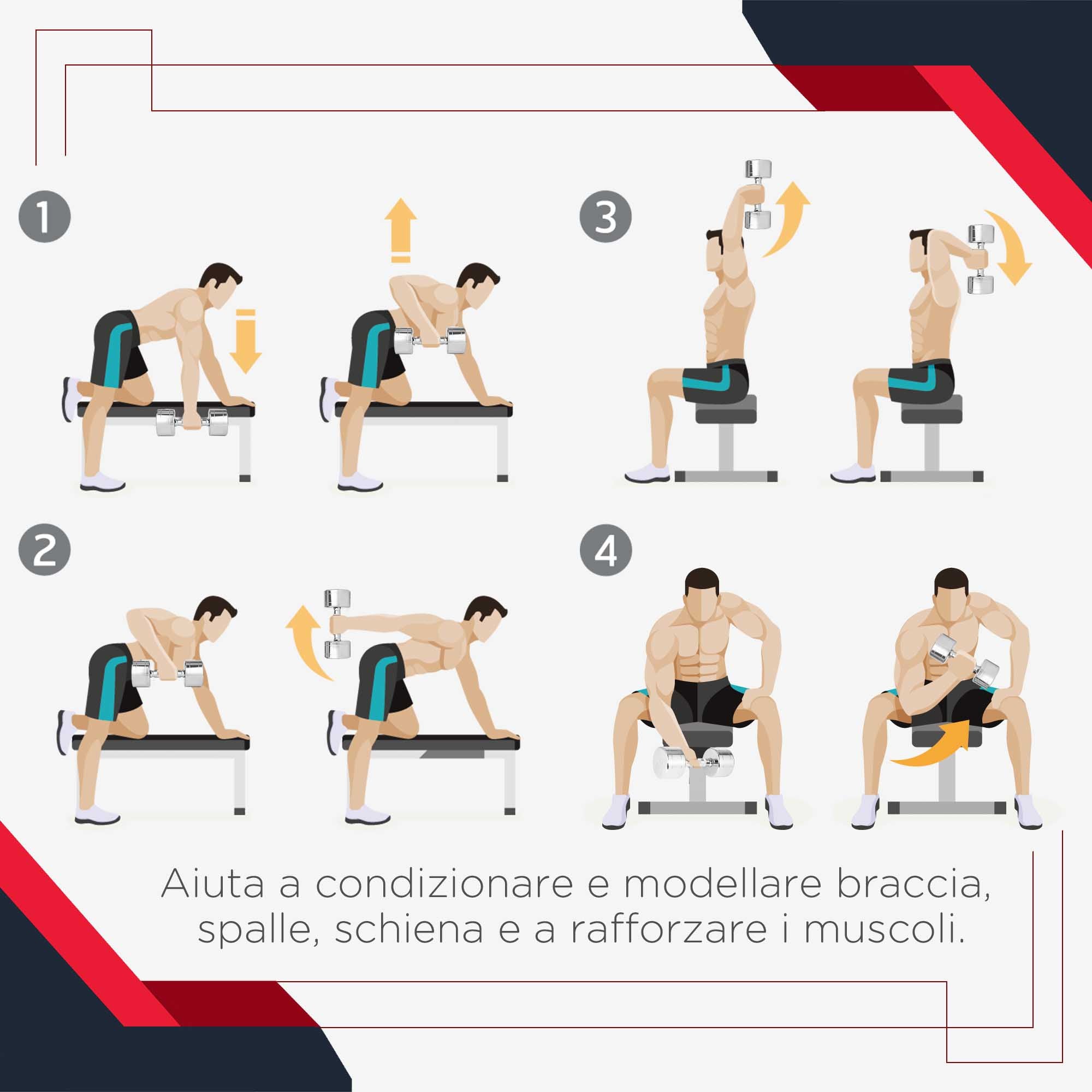 1

3

2

4

Aiuta a condizionare e modellare braccia, spalle, schiena e a rafforzare i muscoli.