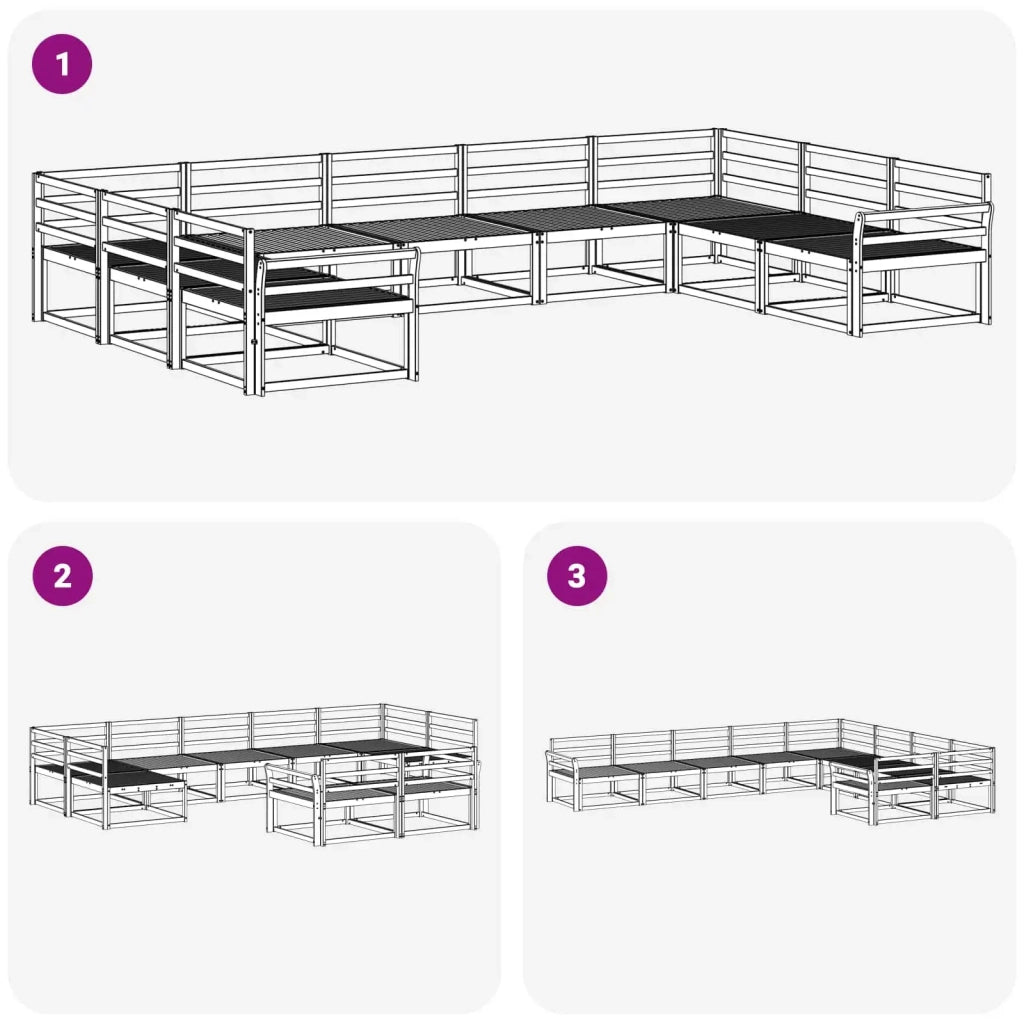 1

2

3