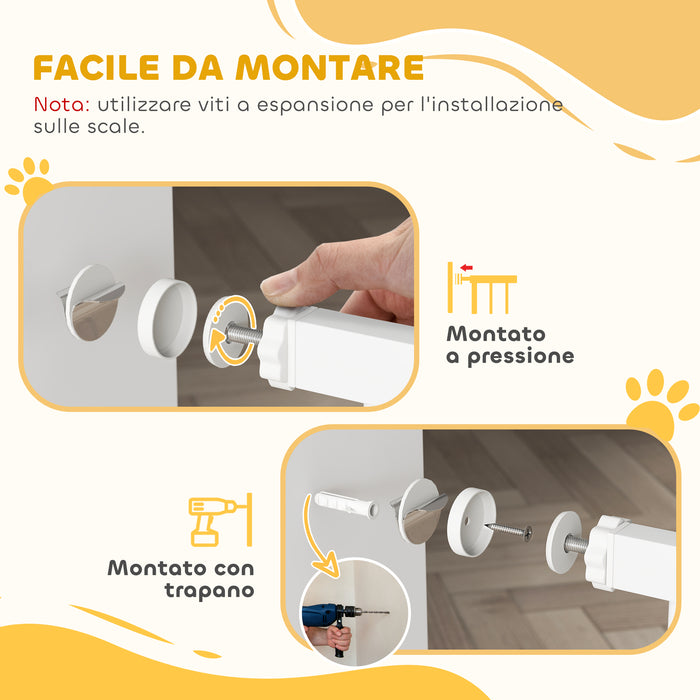 FACILE DA MONTARE

Nota: utilizzare viti a espansione per l'installazione sulle scale.

Montato a pressione

Montato con trapano