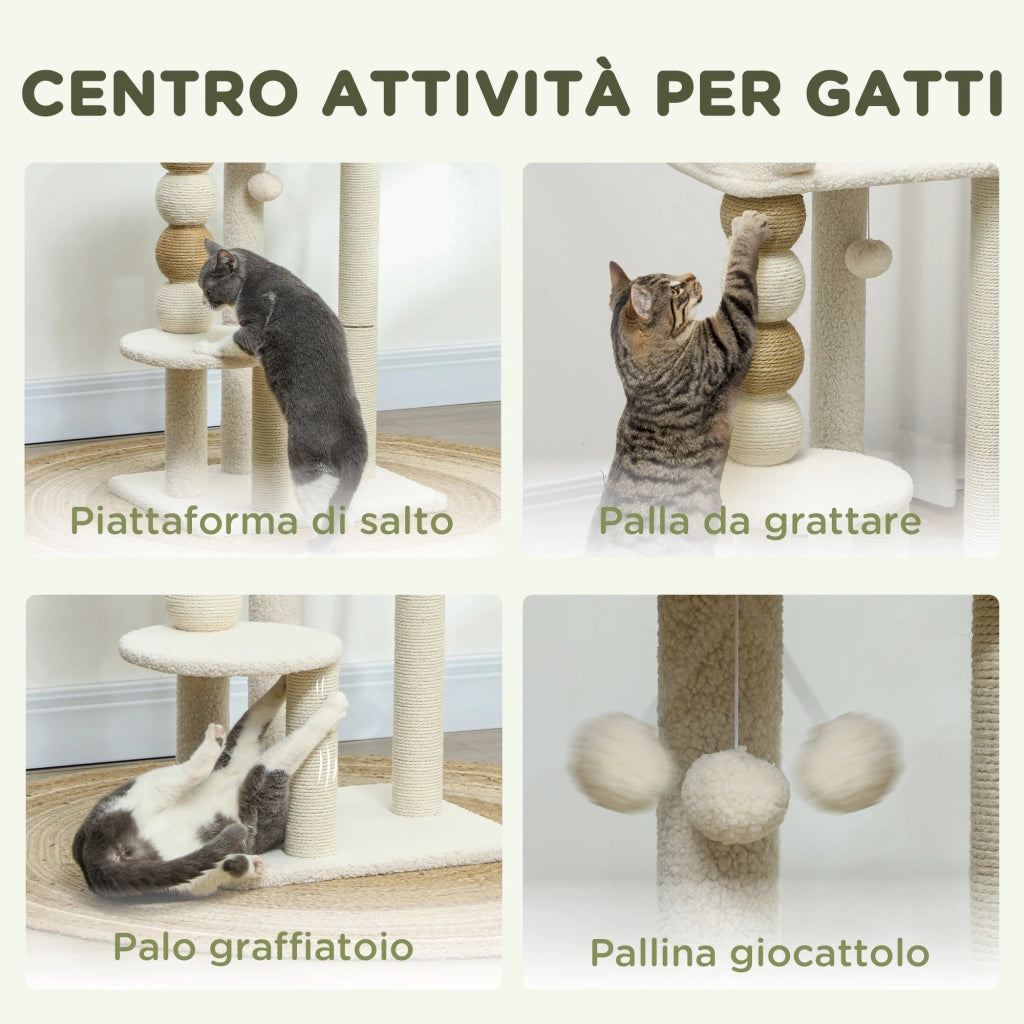 CENTRO ATTIVITÀ PER GATTI

Piattaforma di salto

Palla da grattare

Palo graffiatoio

Pallina giocattolo