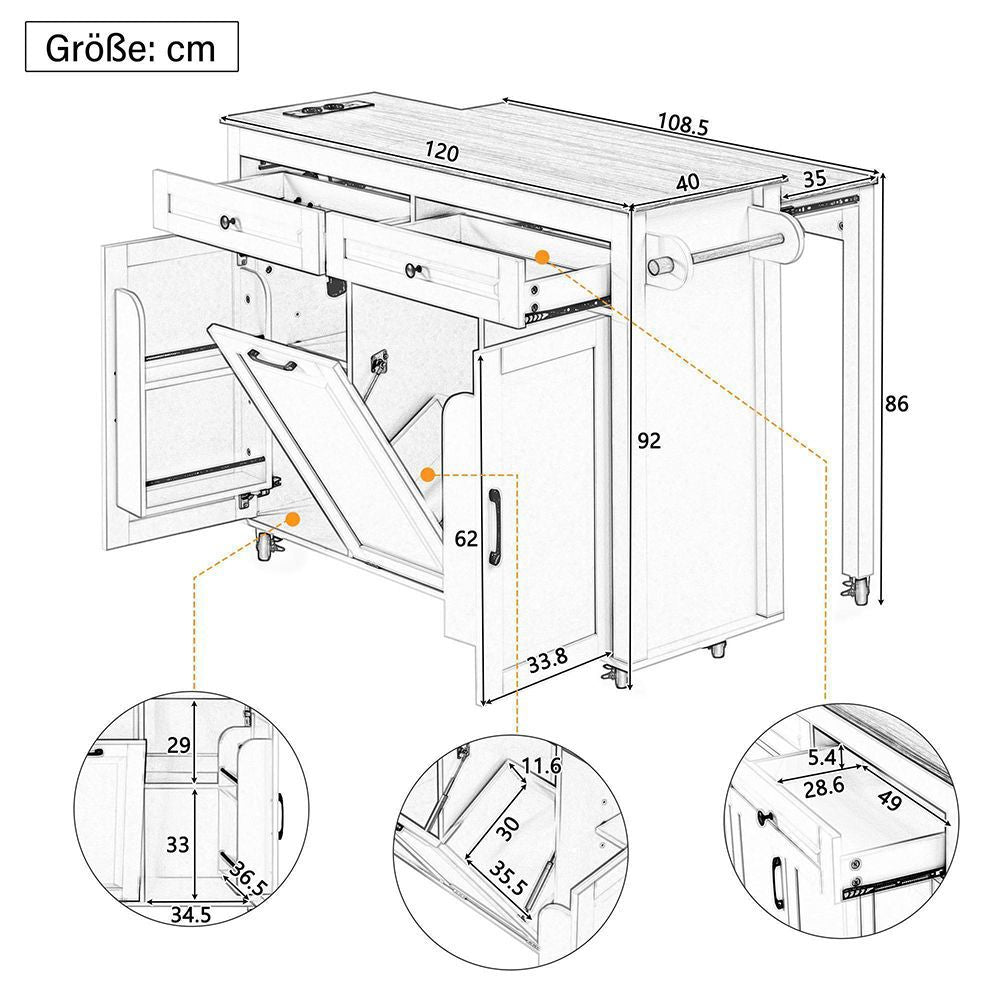 Größe: cm

108.5
120
40
35
86
92
62
33.8

29
33
36.5
34.5

11.6
30
35.5

5.4
28.6
49