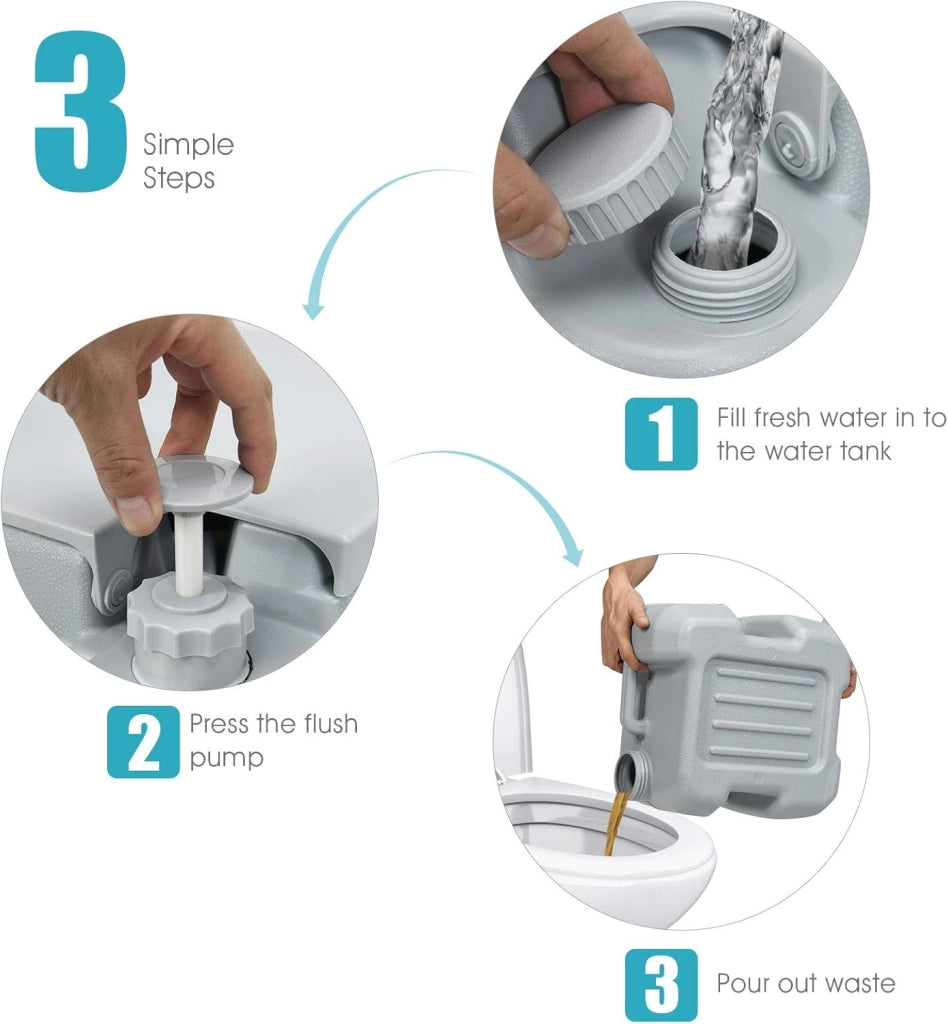 3 Simple Steps

1 Fill fresh water in to the water tank

2 Press the flush pump

3 Pour out waste