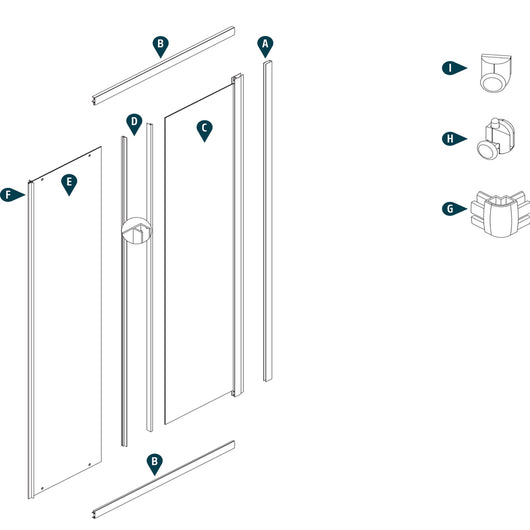 B
A
D
C
E
F
B
I
H
G