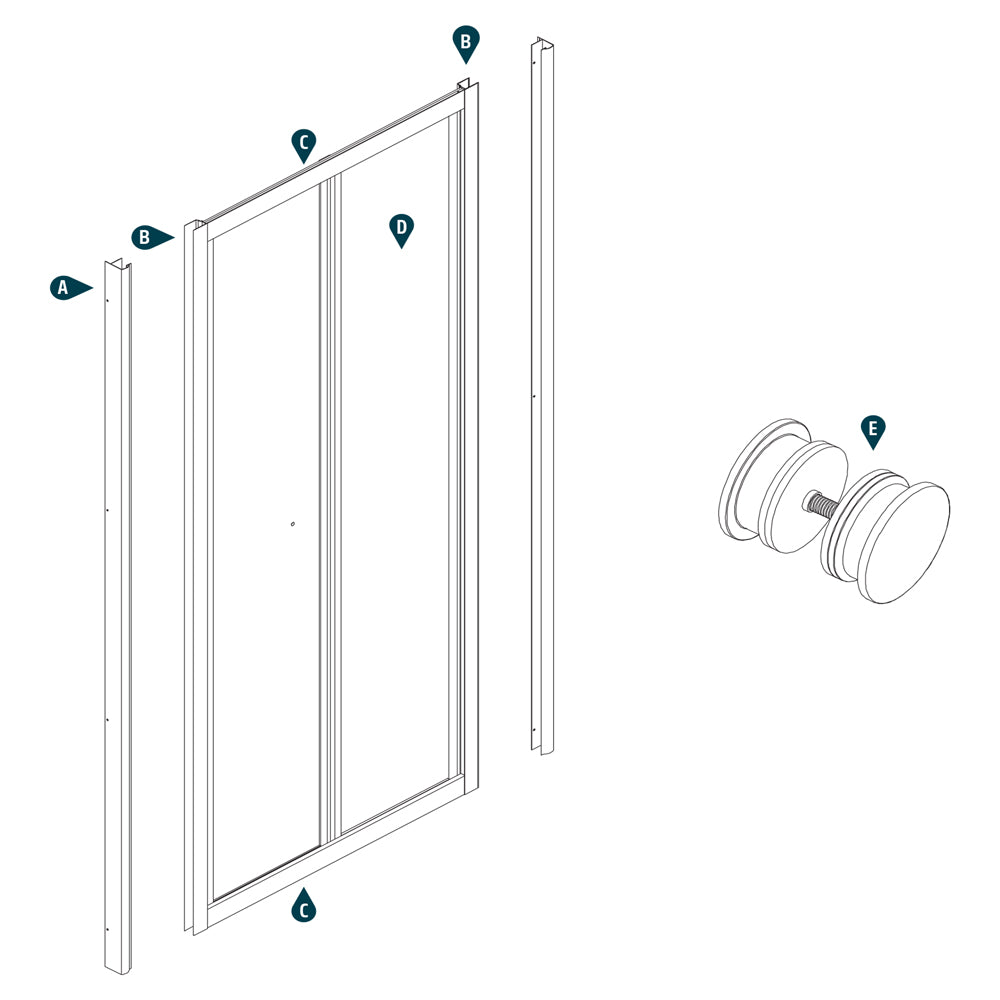 B
C
B
D
A
E
C