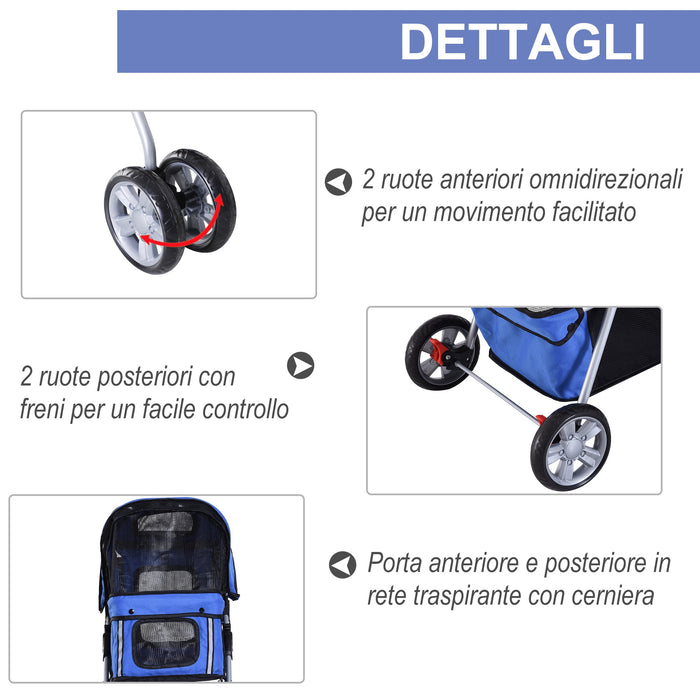 DETTAGLI

2 ruote anteriori omnidirezionali per un movimento facilitato

2 ruote posteriori con freni per un facile controllo

Porta anteriore e posteriore in rete traspirante con cerniera